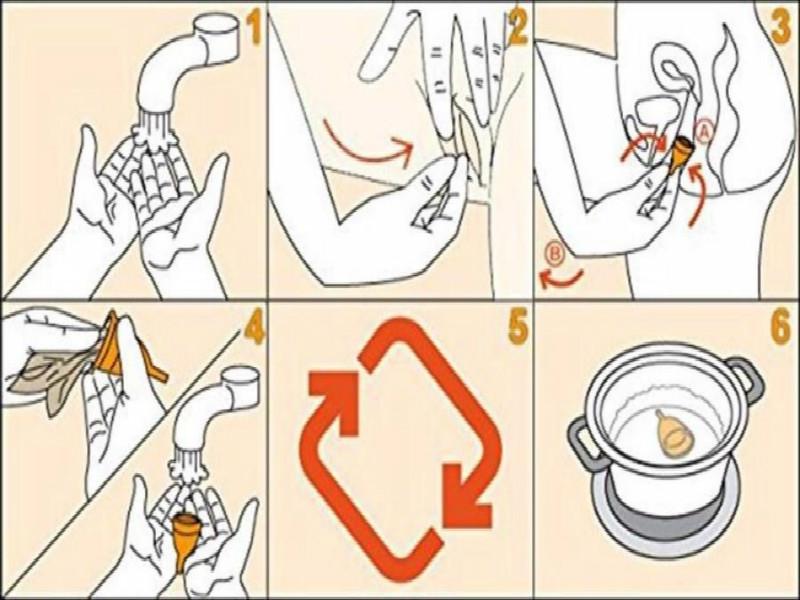 1
2
3
A
B
4
5
6