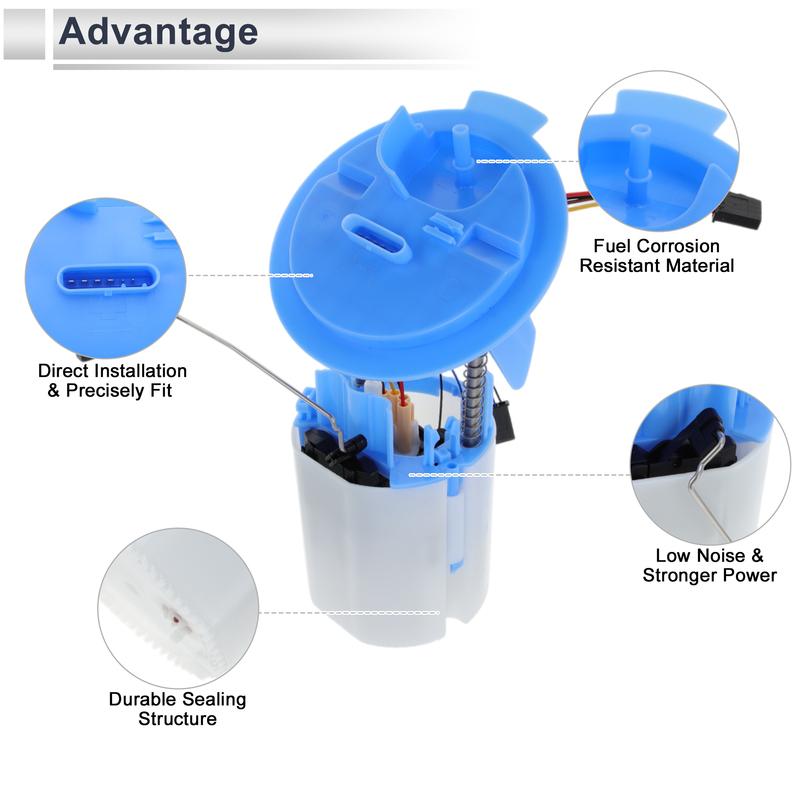 Advantage

Fuel Corrosion Resistant Material

Direct Installation & Precisely Fit

Low Noise & Stronger Power

Durable Sealing Structure