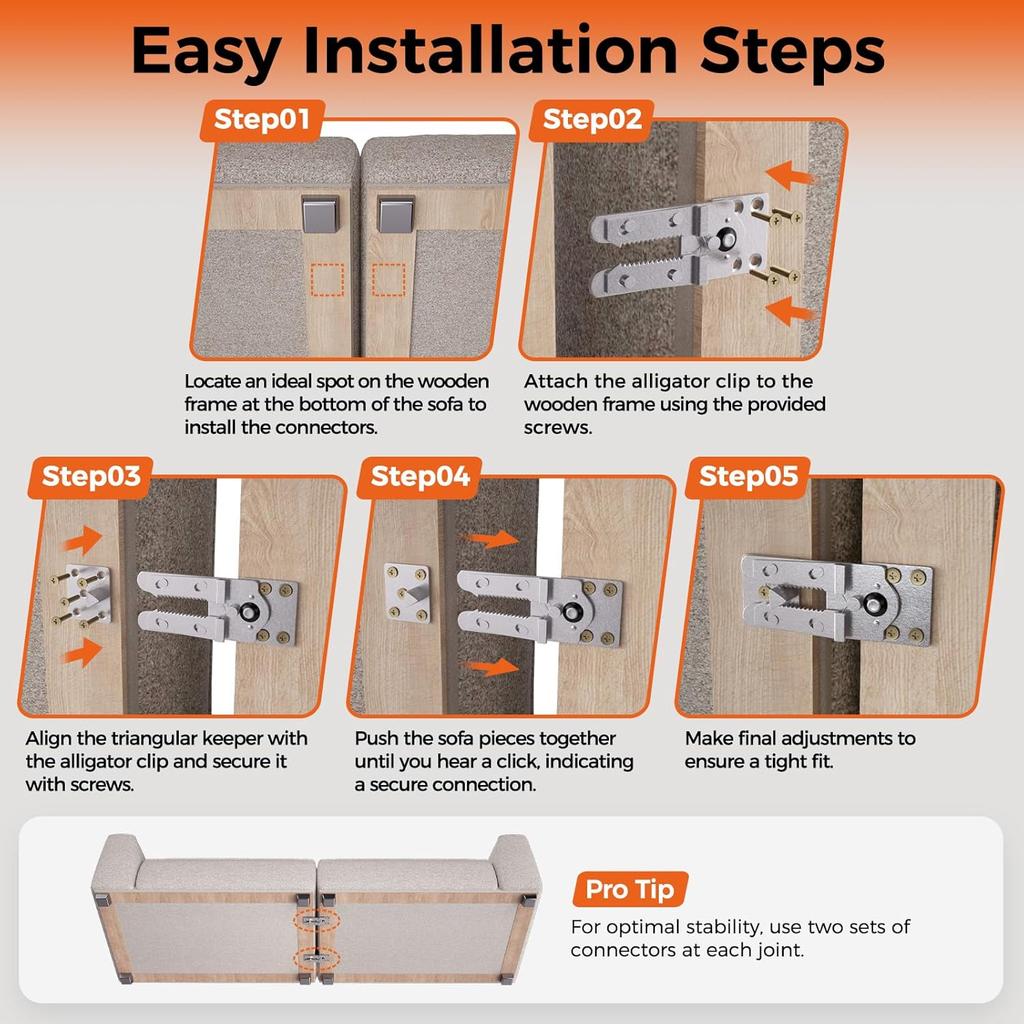 Easy Installation Steps

Step01

Locate an ideal spot on the wooden frame at the bottom of the sofa to install the connectors.

Step02

Attach the alligator clip to the wooden frame using the provided screws.

Step03

Align the triangular keeper with the alligator clip and secure it with screws.

Step04

Push the sofa pieces together until you hear a click, indicating a secure connection.

Step05

Make final adjustments to ensure a tight fit.

Pro Tip

For optimal stability, use two sets of connectors at each joint.