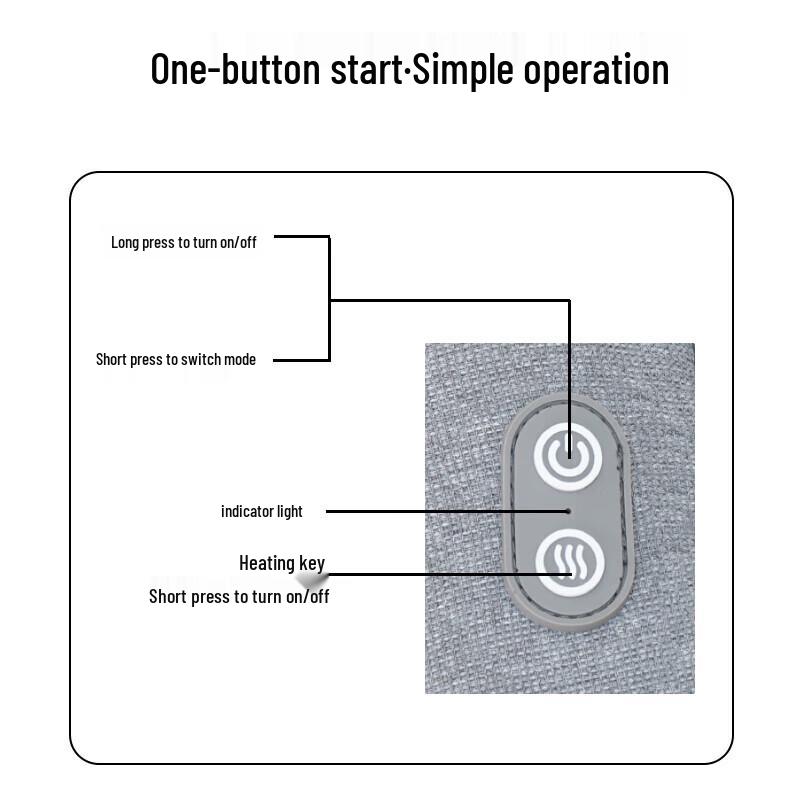 One-button start·Simple operation

Long press to turn on/off

Short press to switch mode

indicator light

Heating key
Short press to turn on/off