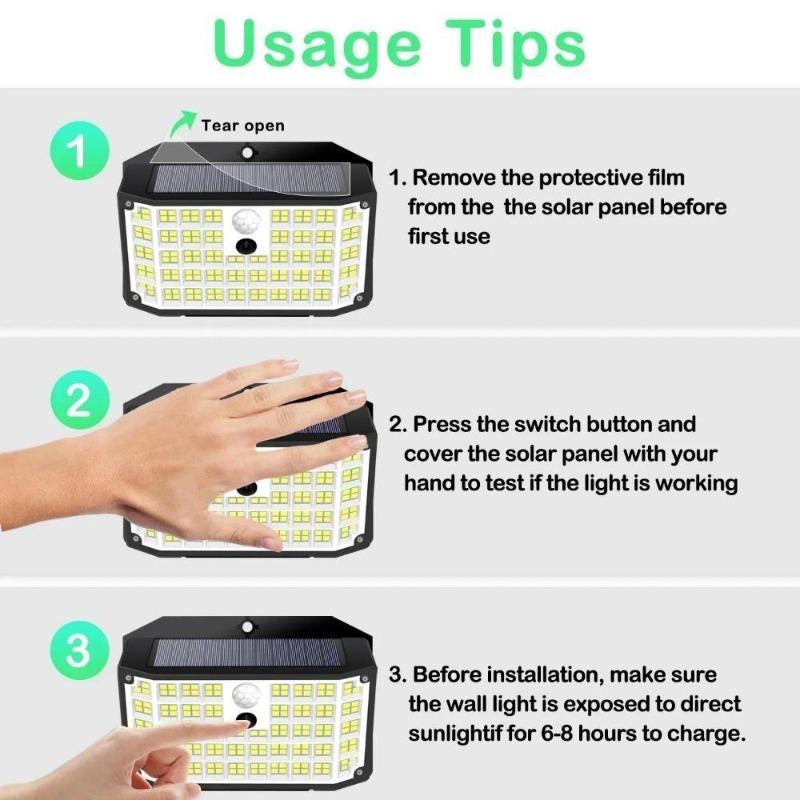 Usage Tips

1

Tear open

1. Remove the protective film from the the solar panel before first use

2

2. Press the switch button and cover the solar panel with your hand to test if the light is working

3

3. Before installation, make sure the wall light is exposed to direct sunlightif for 6-8 hours to charge.