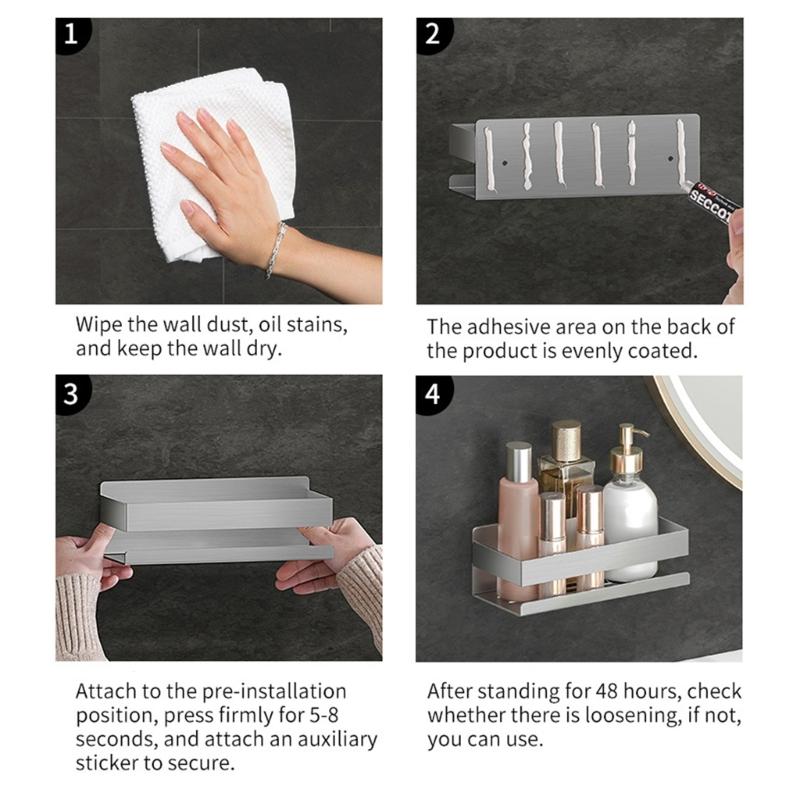 1

Wipe the wall dust, oil stains, and keep the wall dry.

2

SECCOT

The adhesive area on the back of the product is evenly coated.

3

Attach to the pre-installation position, press firmly for 5-8 seconds, and attach an auxiliary sticker to secure.

4

After standing for 48 hours, check whether there is loosening, if not, you can use.