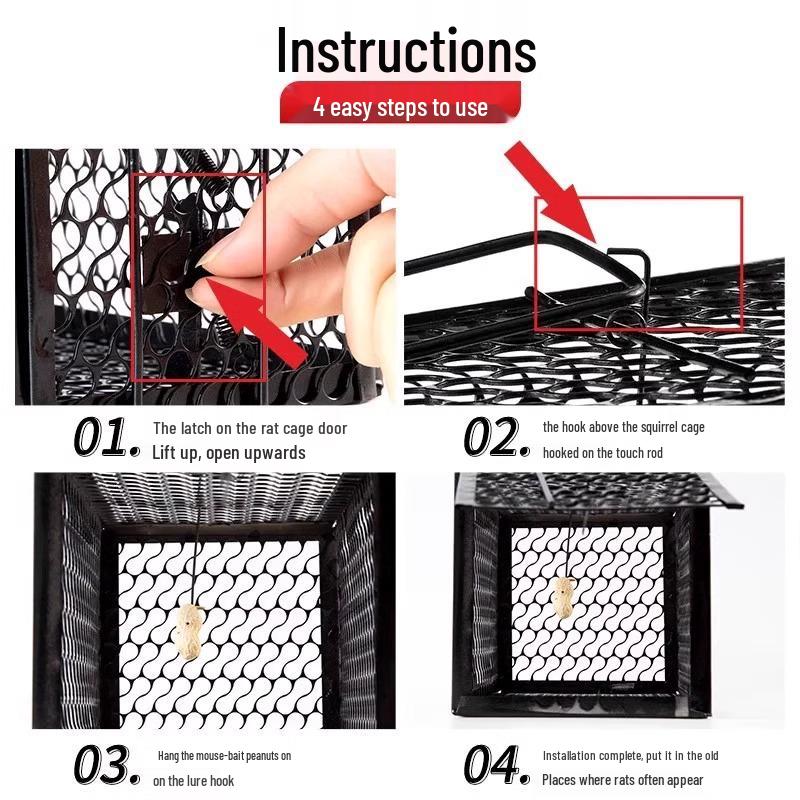 Instructions

4 easy steps to use

01. The latch on the rat cage door
Lift up, open upwards

02. the hook above the squirrel cage
hooked on the touch rod

03. Hang the mouse-bait peanuts on
on the lure hook

04. Installation complete, put it in the old
Places where rats often appear