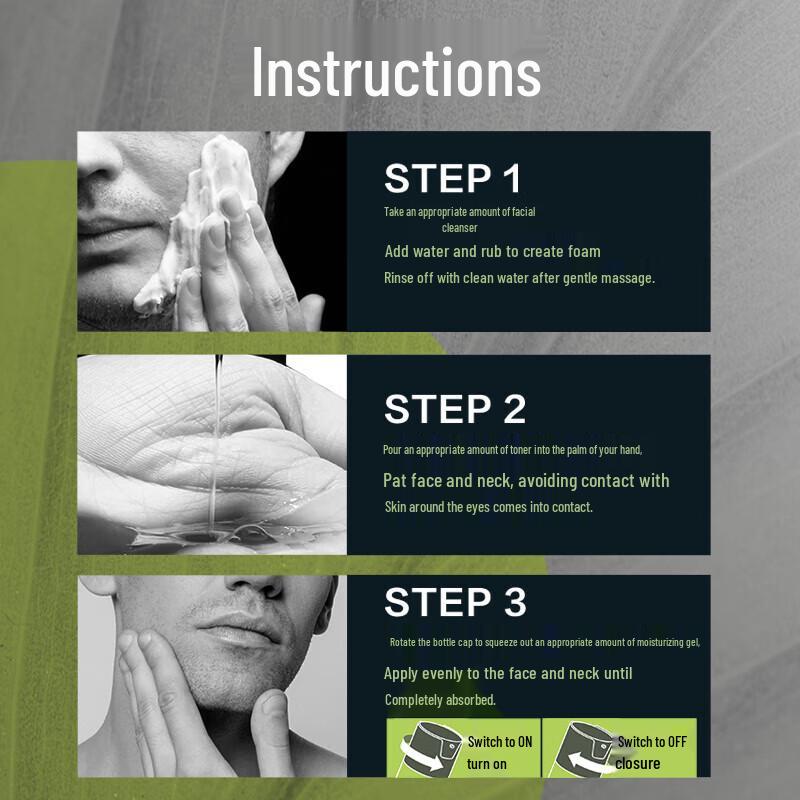 Instructions

STEP 1

Take an appropriate amount of facial cleanser

Add water and rub to create foam

Rinse off with clean water after gentle massage.

STEP 2

Pour an appropriate amount of toner into the palm of your hand,

Pat face and neck, avoiding contact with

Skin around the eyes comes into contact.

STEP 3

Rotate the bottle cap to squeeze out an appropriate amount of moisturizing gel,

Apply evenly to the face and neck until

Completely absorbed.

Switch to ON turn on

Switch to OFF closure