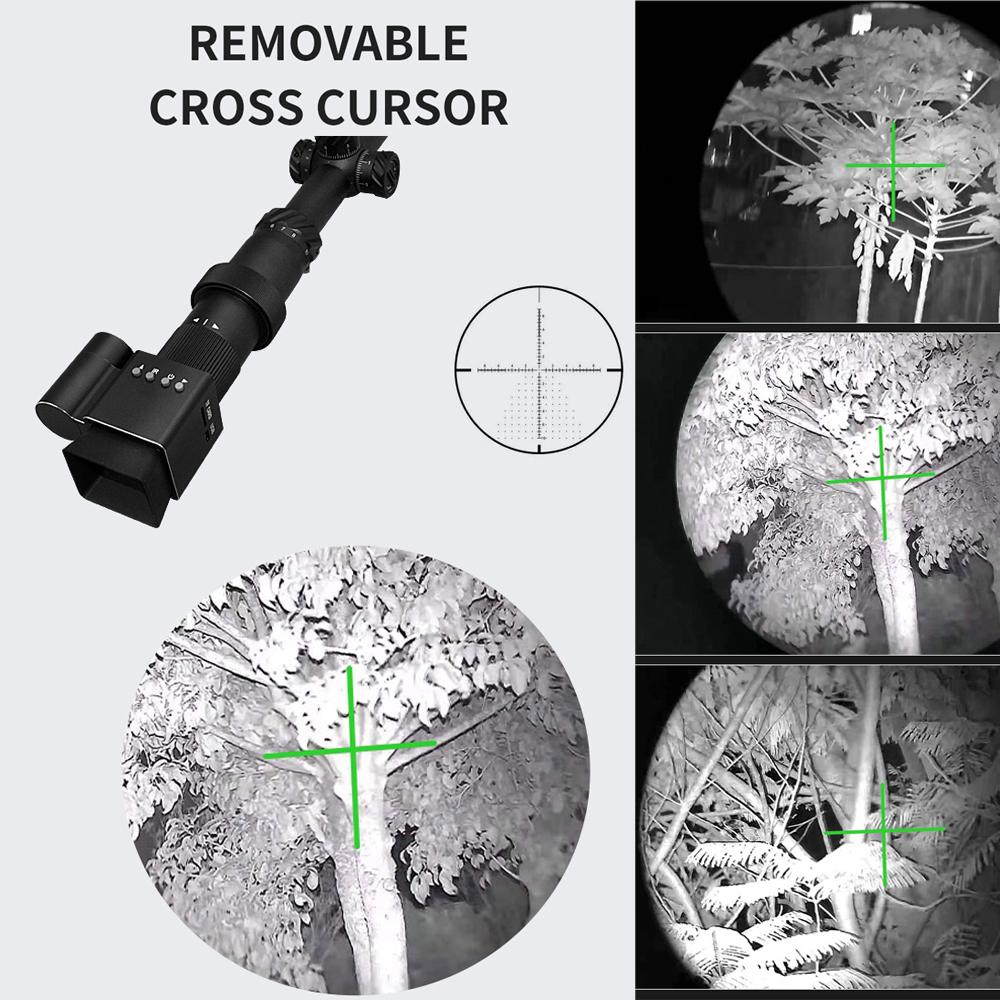 REMOVABLE
CROSS CURSOR