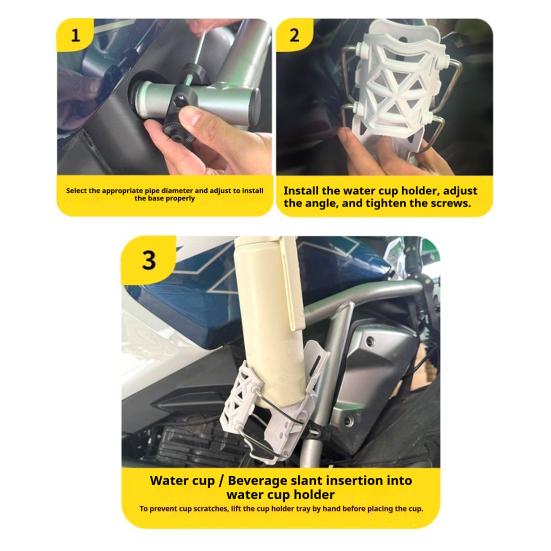 1

Select the appropriate pipe diameter and adjust to install the base properly

2

Install the water cup holder, adjust the angle, and tighten the screws.

3

Water cup / Beverage slant insertion into water cup holder

To prevent cup scratches, lift the cup holder tray by hand before placing the cup.