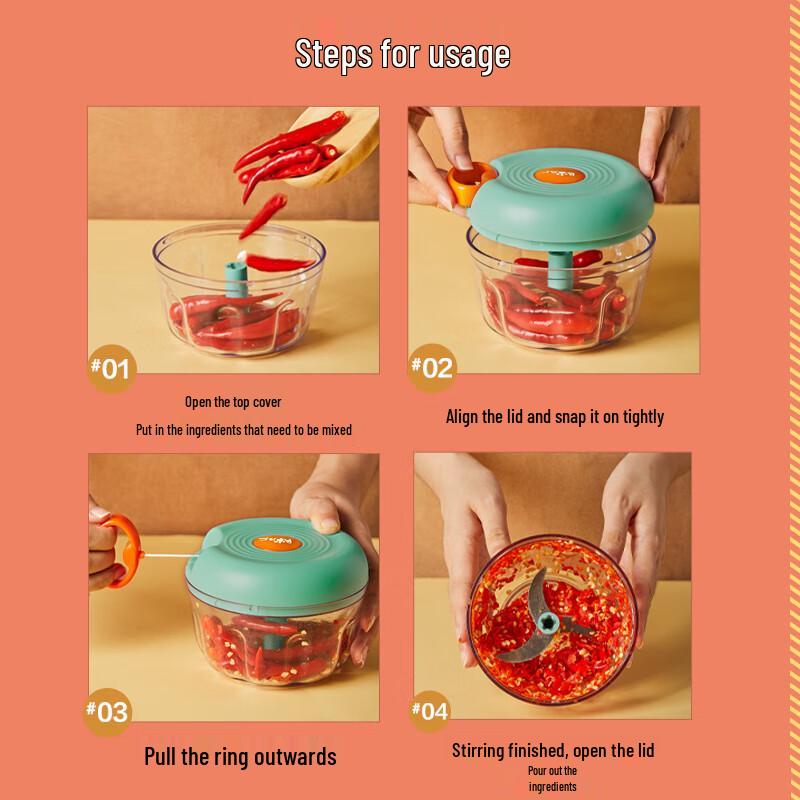 Steps for usage

#01

Open the top cover

Put in the ingredients that need to be mixed

#02

Align the lid and snap it on tightly

#03

Pull the ring outwards

#04

Stirring finished, open the lid

Pour out the ingredients