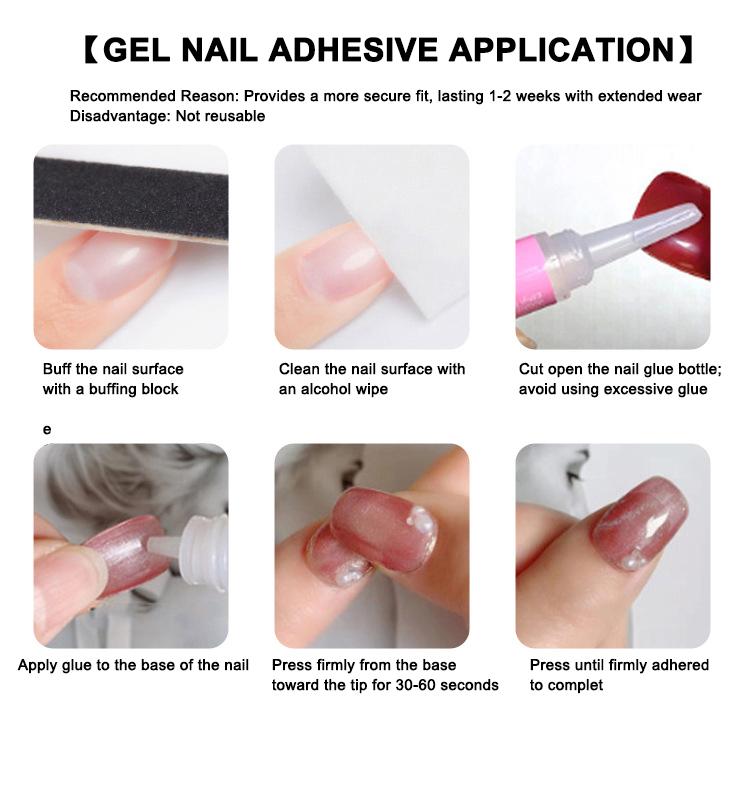 【GEL NAIL ADHESIVE APPLICATION】

Recommended Reason: Provides a more secure fit, lasting 1-2 weeks with extended wear
Disadvantage: Not reusable

Buff the nail surface with a buffing block

Clean the nail surface with an alcohol wipe

Cut open the nail glue bottle; avoid using excessive glue

e

Apply glue to the base of the nail

Press firmly from the base toward the tip for 30-60 seconds

Press until firmly adhered to complet