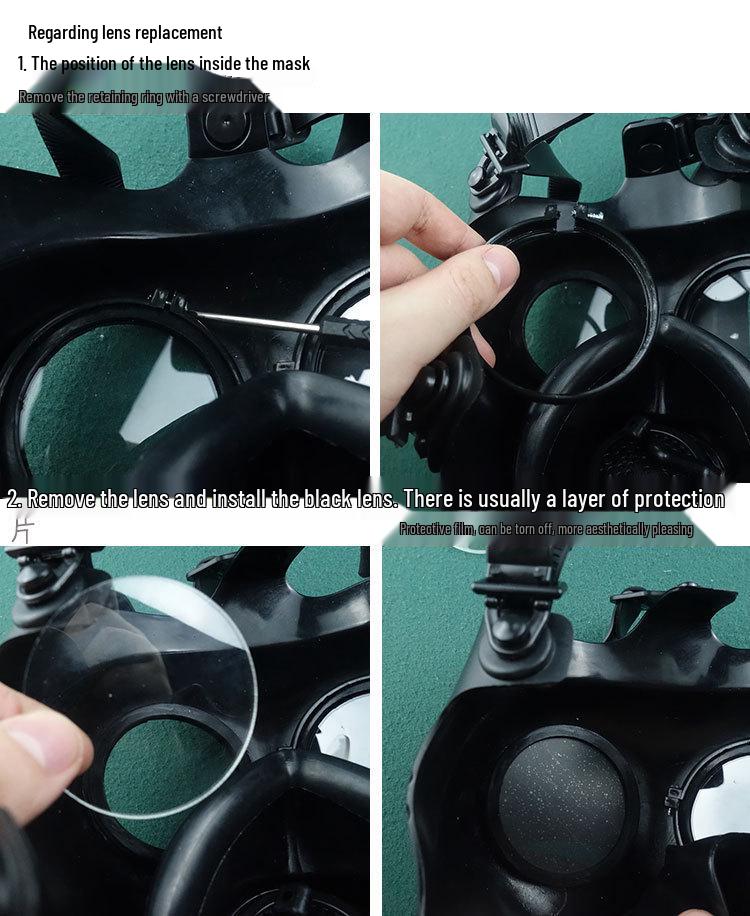 Regarding lens replacement

1. The position of the lens inside the mask

Remove the retaining ring with a screwdriver

2. Remove the lens and install the black lens. There is usually a layer of protection 片

Protective film, can be torn off, more aesthetically pleasing