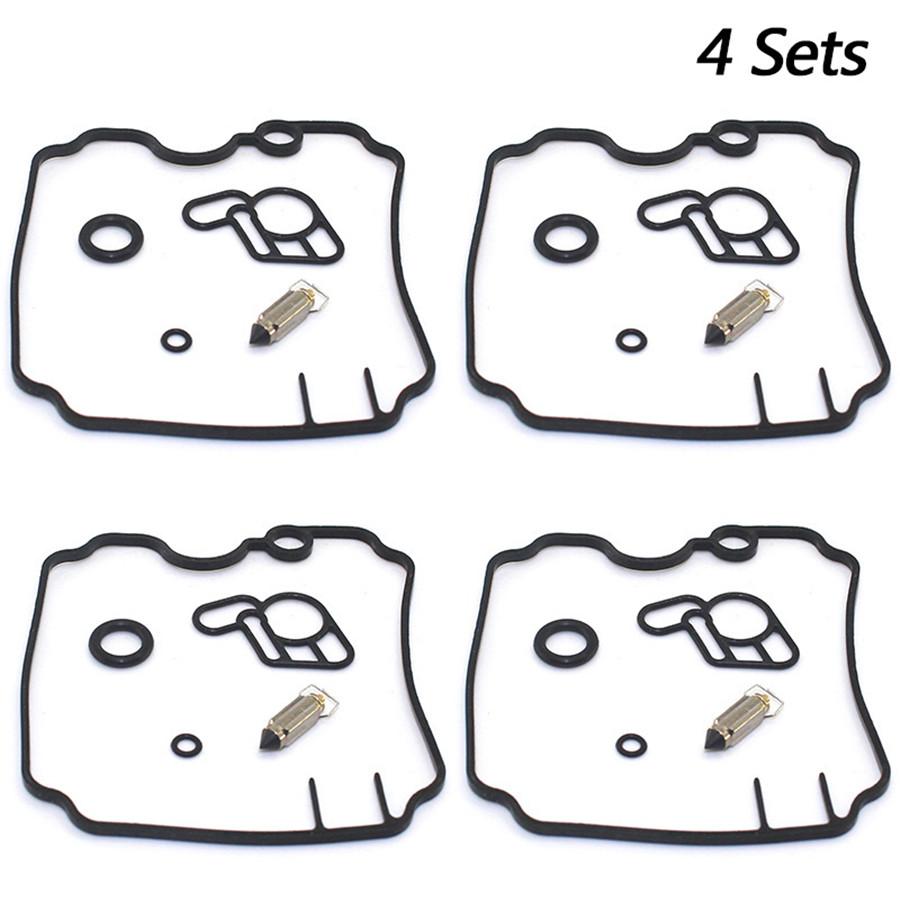 4 Sets