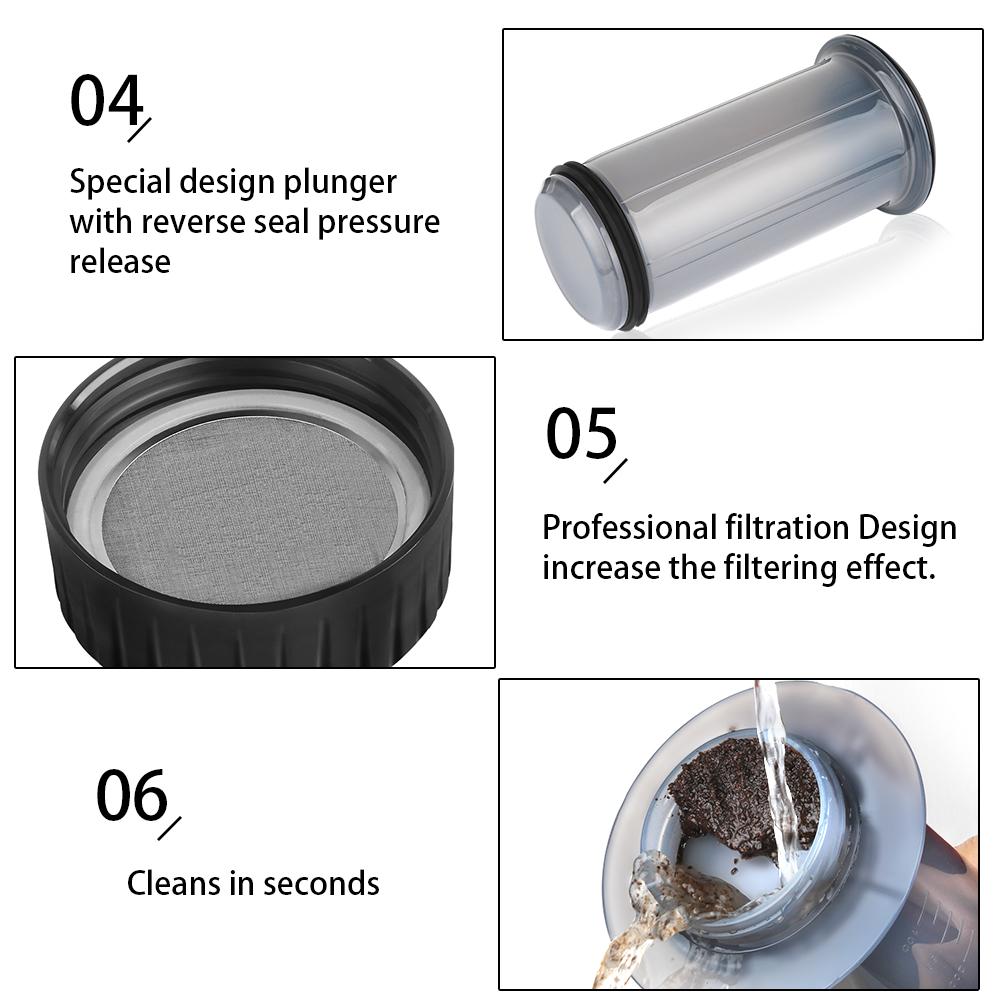 04

Special design plunger with reverse seal pressure release

05

Professional filtration Design increase the filtering effect.

06

Cleans in seconds