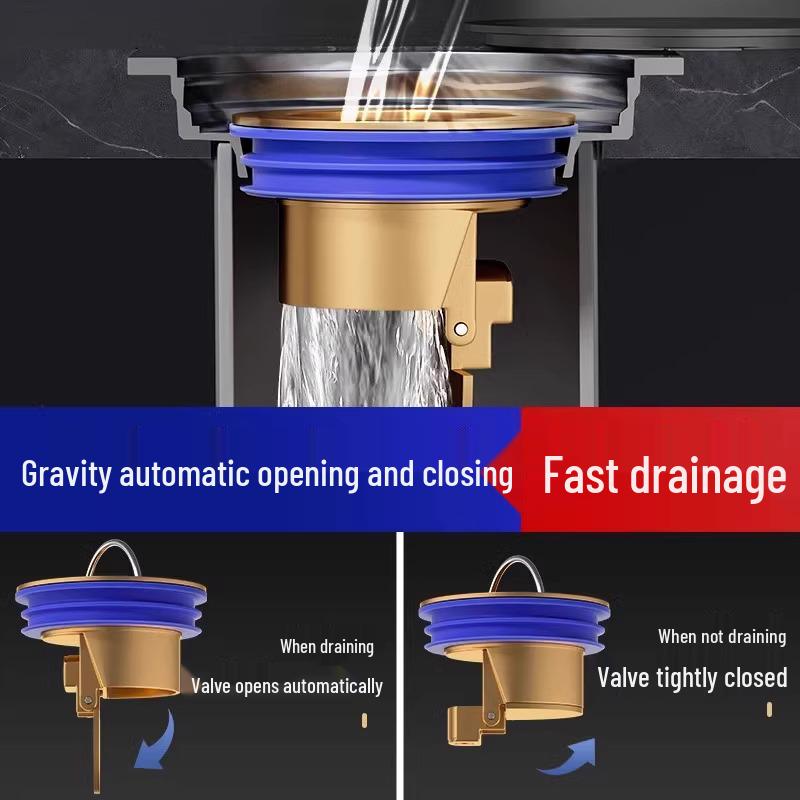 Gravity automatic opening and closing

Fast drainage

When draining

Valve opens automatically

When not draining

Valve tightly closed