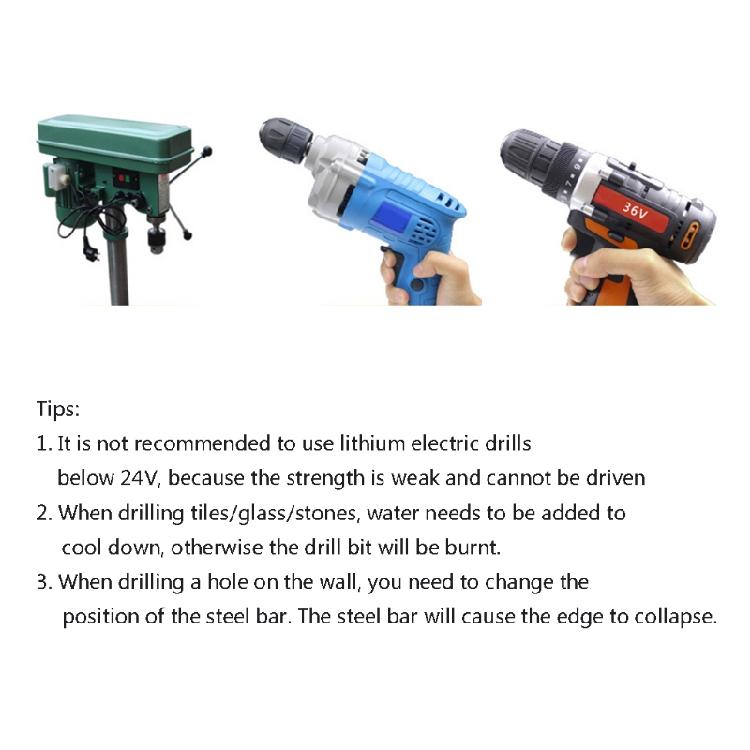 36V

Tips:
1. It is not recommended to use lithium electric drills below 24V, because the strength is weak and cannot be driven
2. When drilling tiles/glass/stones, water needs to be added to cool down, otherwise the drill bit will be burnt.
3. When drilling a hole on the wall, you need to change the position of the steel bar. The steel bar will cause the edge to collapse.