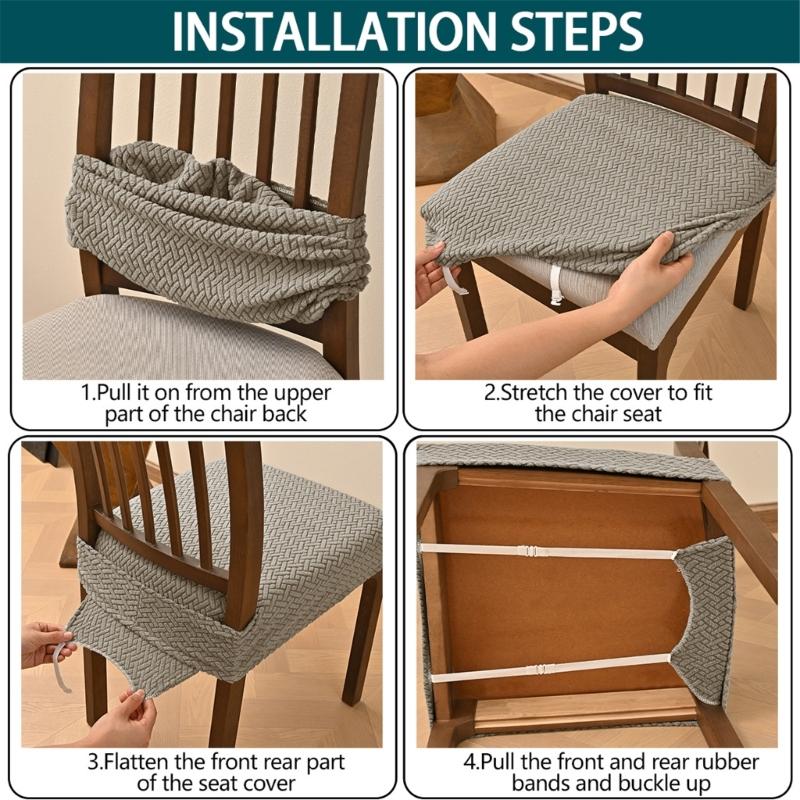 INSTALLATION STEPS

1.Pull it on from the upper part of the chair back

2.Stretch the cover to fit the chair seat

3.Flatten the front rear part of the seat cover

4.Pull the front and rear rubber bands and buckle up