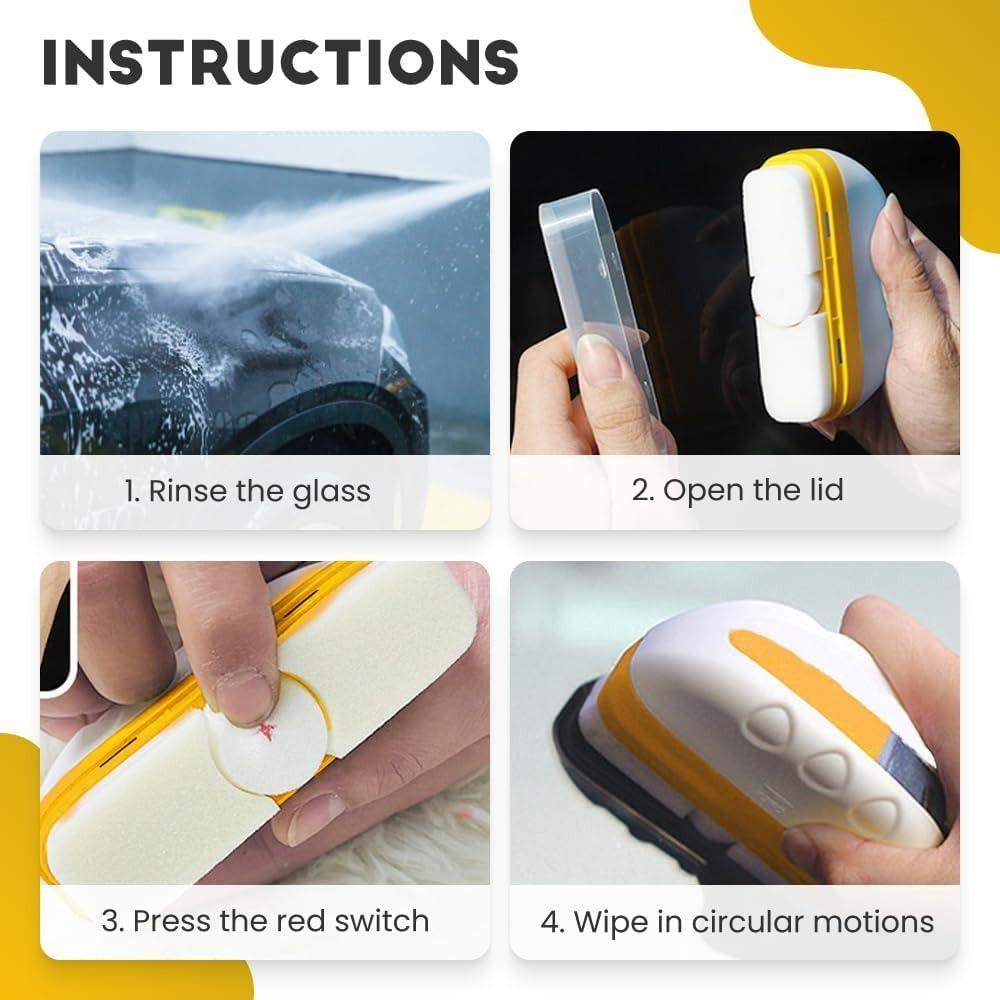 INSTRUCTIONS

1. Rinse the glass

2. Open the lid

3. Press the red switch

4. Wipe in circular motions