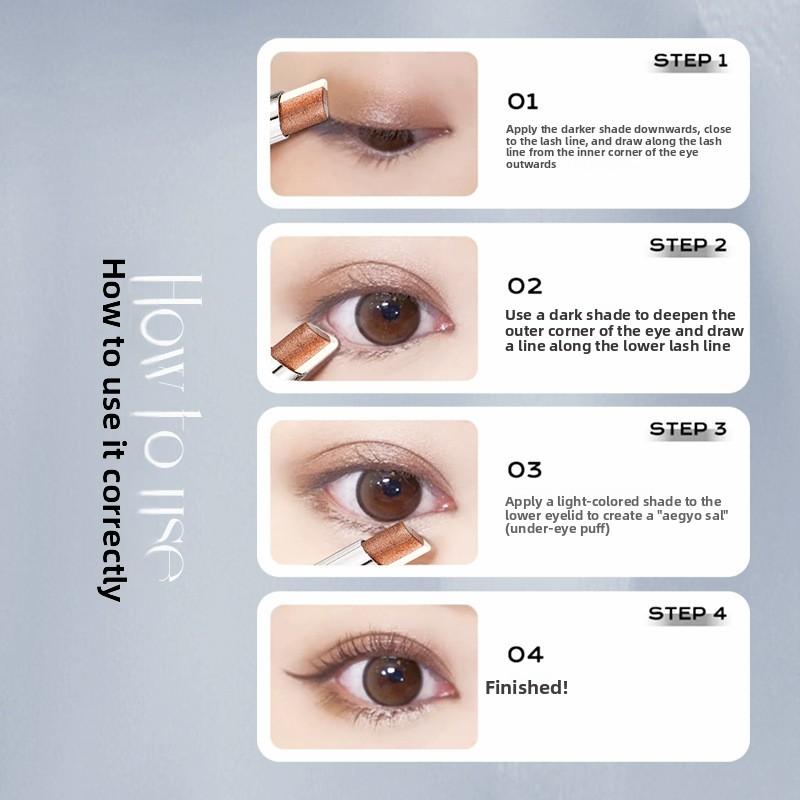 How to use

How to use it correctly

STEP 1

01

Apply the darker shade downwards, close to the lash line, and draw along the lash line from the inner corner of the eye outwards

STEP 2

02

Use a dark shade to deepen the outer corner of the eye and draw a line along the lower lash line

STEP 3

03

Apply a light-colored shade to the lower eyelid to create a "aegyo sal" (under-eye puff)

STEP 4

04

Finished!