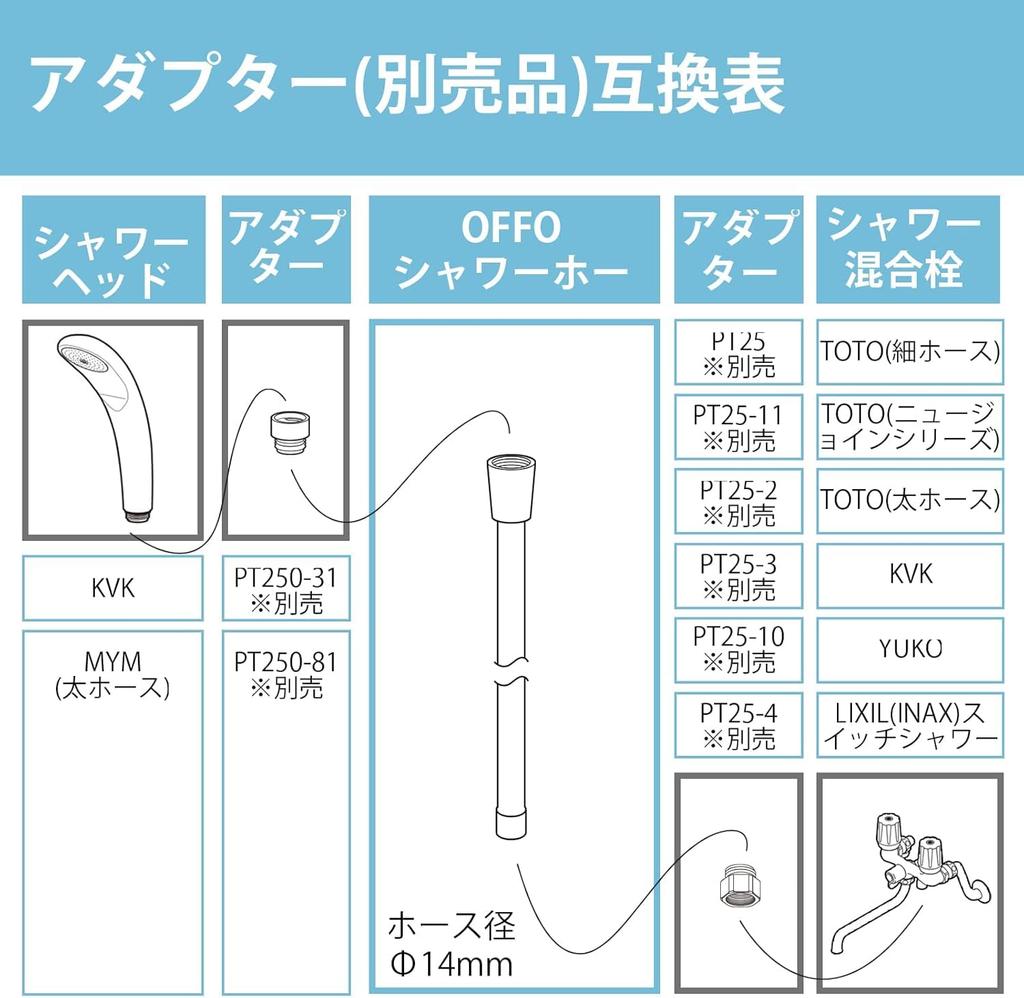 アダプター(別売品)互換表

シャワーヘッド

アダプター

OFFO
シャワーホー

アダプター

シャワー混合栓

KVK

PT250-31
※別売

MYM
(太ホース)

PT250-81
※別売

ホース径
Φ14mm

PT25
※別売

TOTO(細ホース)

PT25-11
※別売

TOTO(ニュージョインシリーズ)

PT25-2
※別売

TOTO(太ホース)

PT25-3
※別売

KVK

PT25-10
※別売

YUKO

PT25-4
※別売

LIXIL(INAX)スイッチシャワー