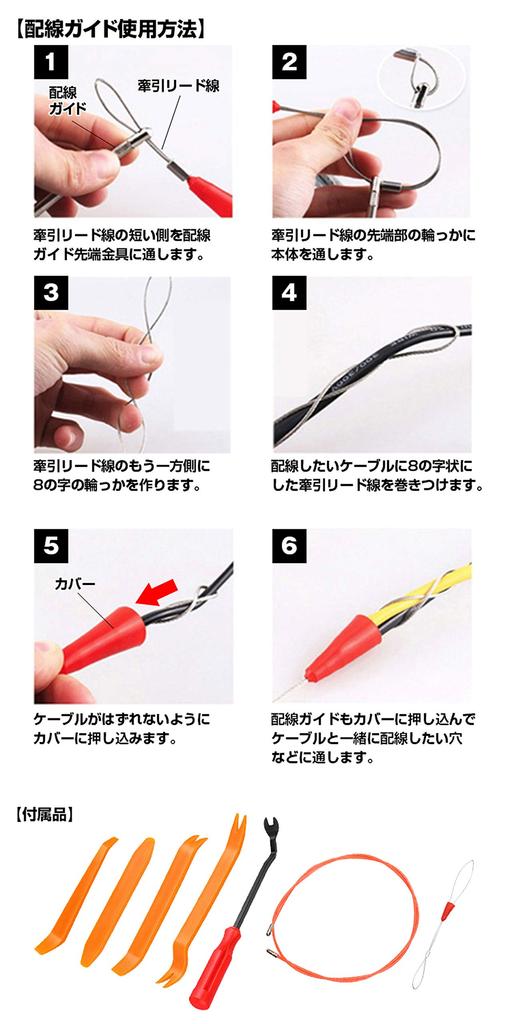 【配線ガイド使用方法】

1

配線ガイド

牽引リード線

牽引リード線の短い側を配線ガイド先端金具に通します。

2

牽引リード線の先端部の輪っかに本体を通します。

3

牽引リード線のもう一方側に8の字の輪っかを作ります。

4

配線したいケーブルに8の字状にした牽引リード線を巻きつけます。

5

カバー

ケーブルがはずれないようにカバーに押し込みます。

6

配線ガイドもカバーに押し込んでケーブルと一緒に配線したい穴などに通します。

【付属品】