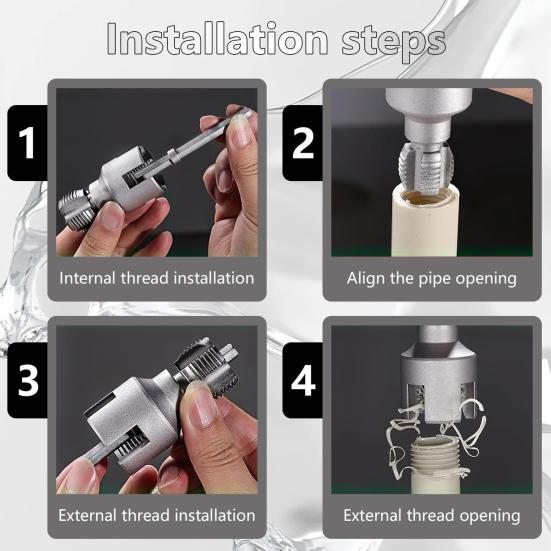 Installation steps

1

Internal thread installation

2

Align the pipe opening

3

External thread installation

4

External thread opening