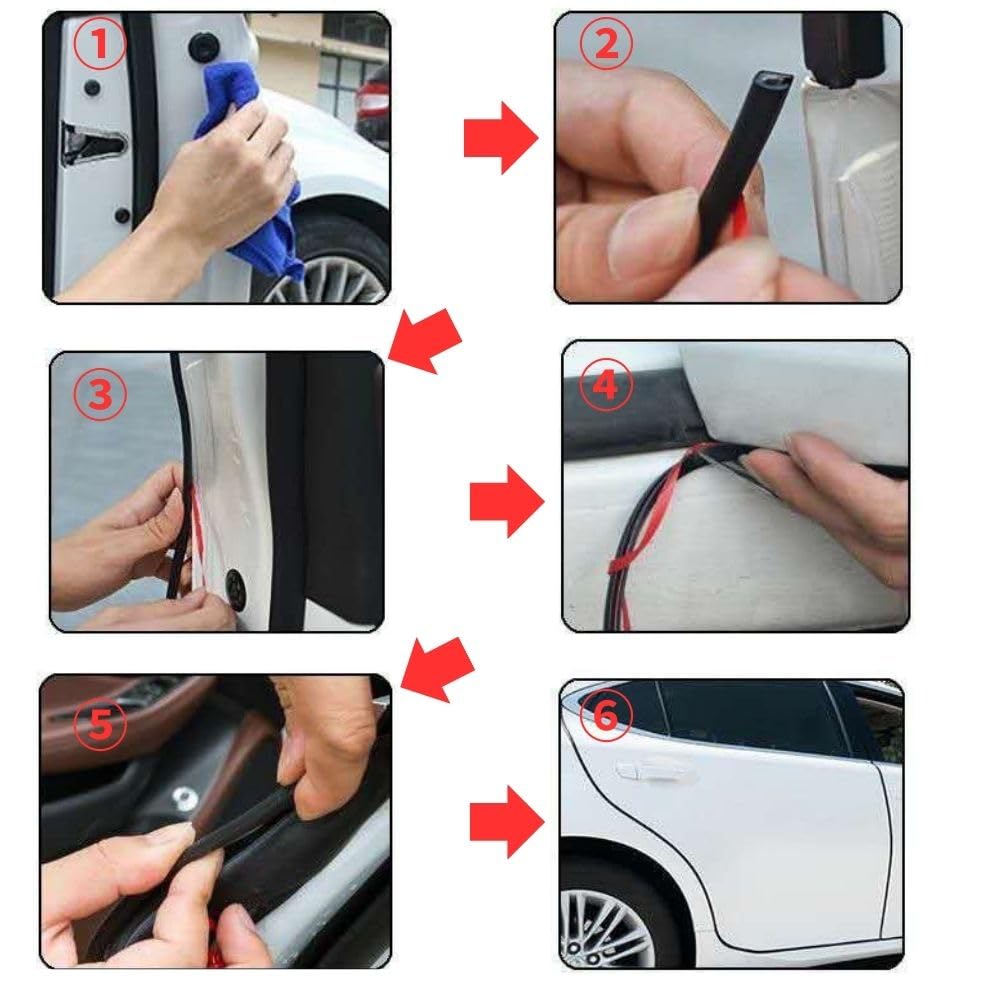 1

2

3

4

5

6