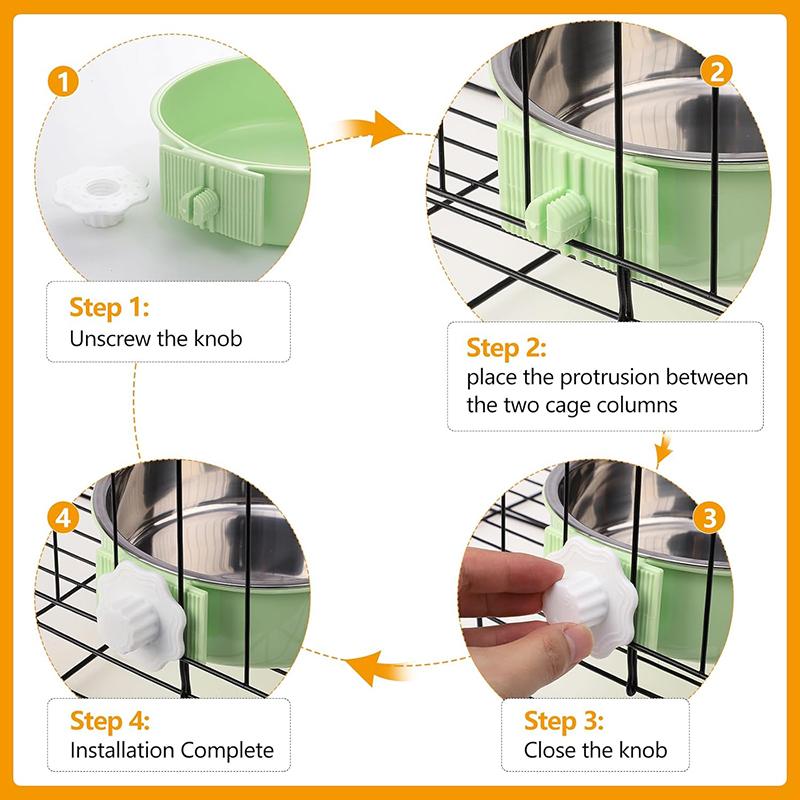 1

Step 1:
Unscrew the knob

2

Step 2:
place the protrusion between the two cage columns

3

Step 3:
Close the knob

4

Step 4:
Installation Complete