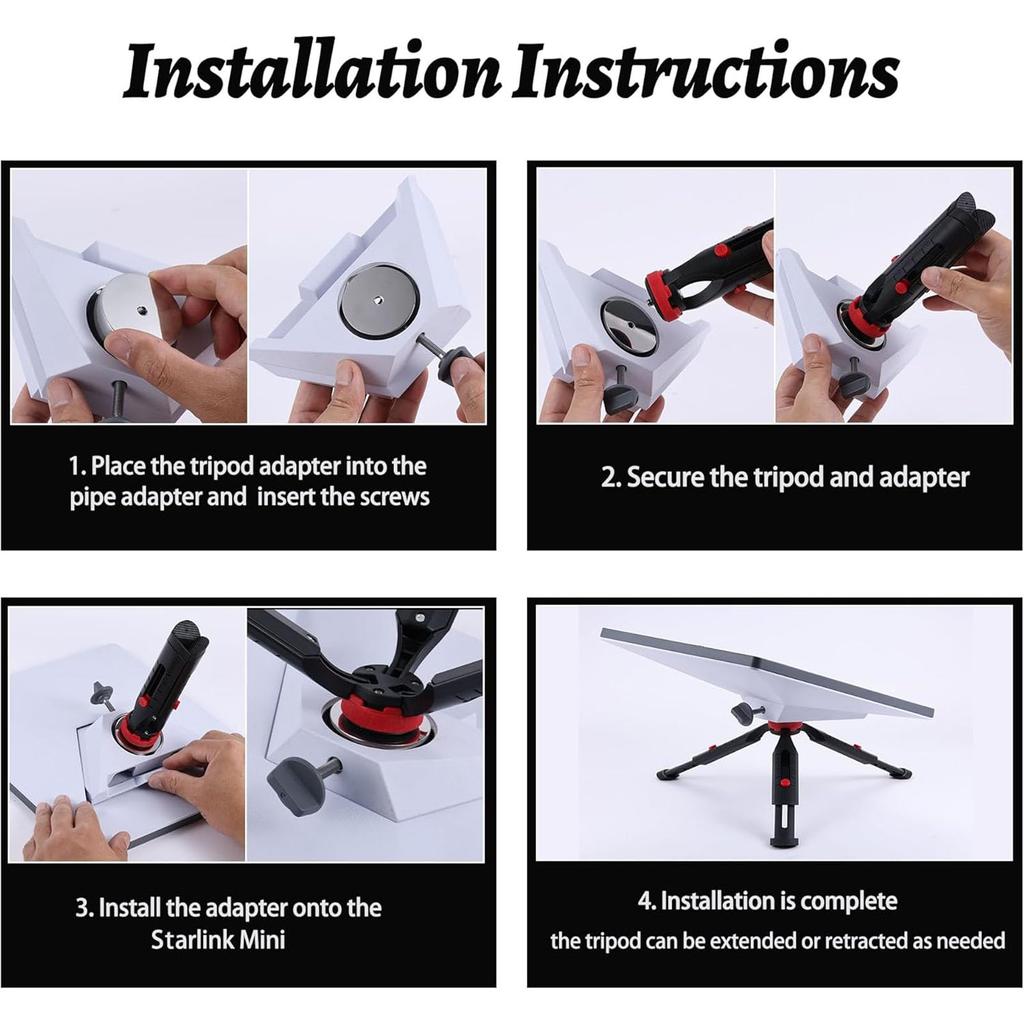 Installation Instructions

1. Place the tripod adapter into the pipe adapter and insert the screws

2. Secure the tripod and adapter

3. Install the adapter onto the Starlink Mini

4. Installation is complete
the tripod can be extended or retracted as needed