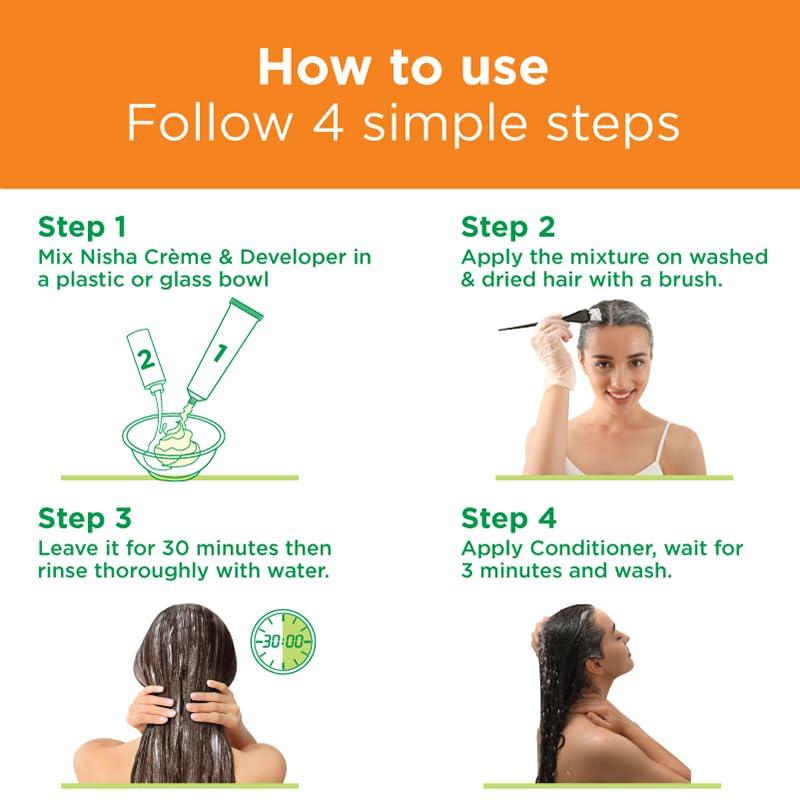 How to use
Follow 4 simple steps

Step 1
Mix Nisha Crème & Developer in a plastic or glass bowl

2

1

Step 2
Apply the mixture on washed & dried hair with a brush.

Step 3
Leave it for 30 minutes then rinse thoroughly with water.

30:00

Step 4
Apply Conditioner, wait for 3 minutes and wash.