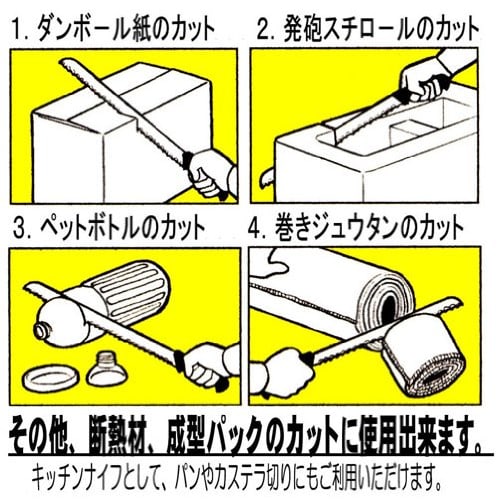 1. ダンボール紙のカット

2. 発砲スチロールのカット

3. ペットボトルのカット

4. 巻きジュウタンのカット

その他、断熱材、成型パックのカットに使用出来ます。

キッチンナイフとして、パンやカステラ切りにもご利用いただけます。