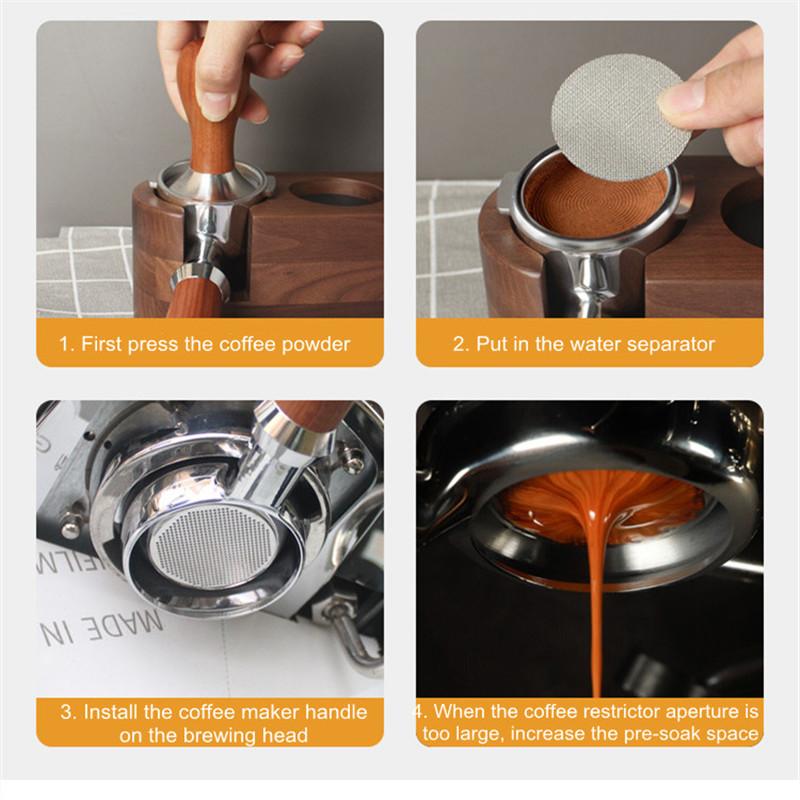 1. First press the coffee powder

2. Put in the water separator

MADE IN

3. Install the coffee maker handle on the brewing head

4. When the coffee restrictor aperture is too large, increase the pre-soak space