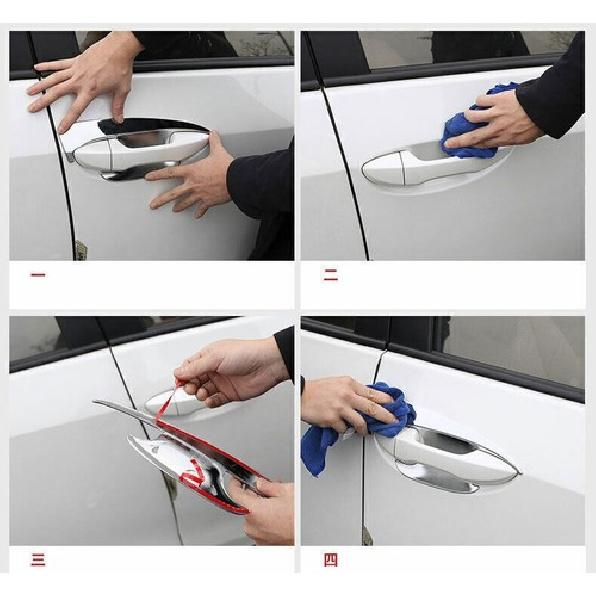 一

二

三

四