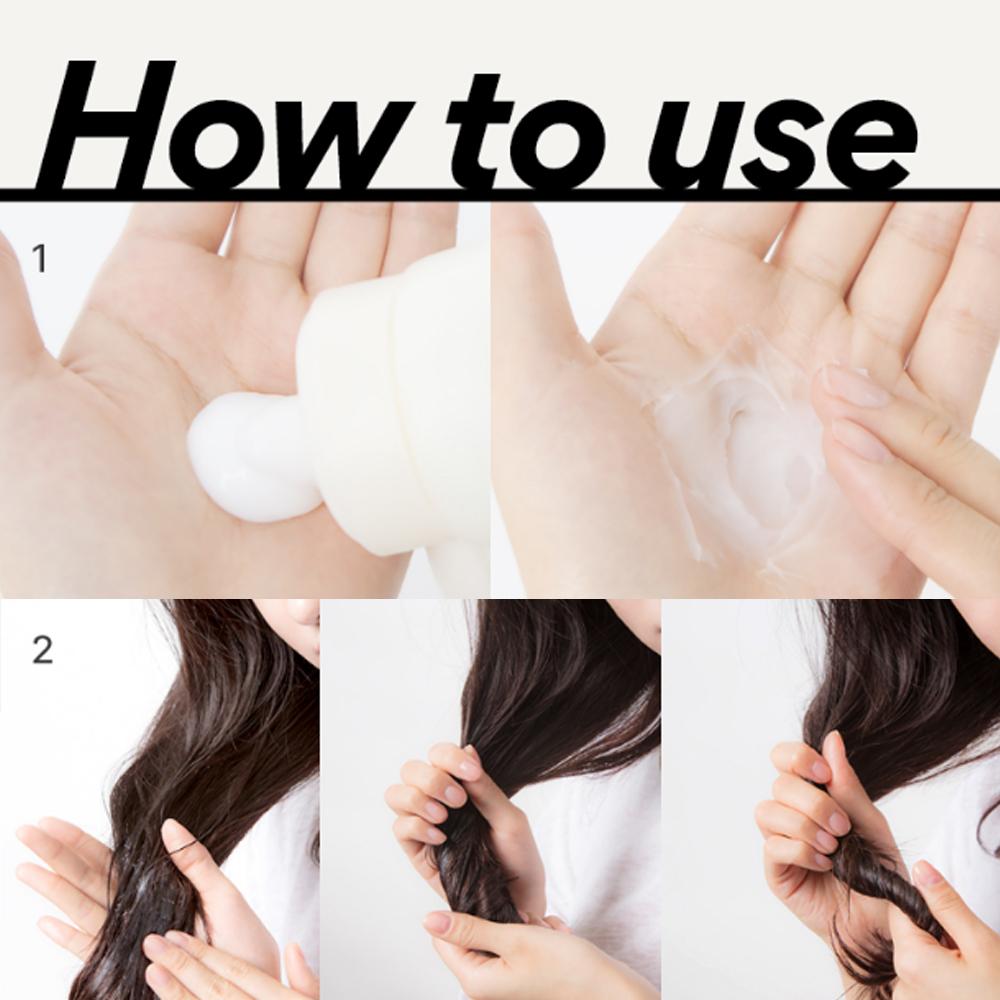 How to use

1

2