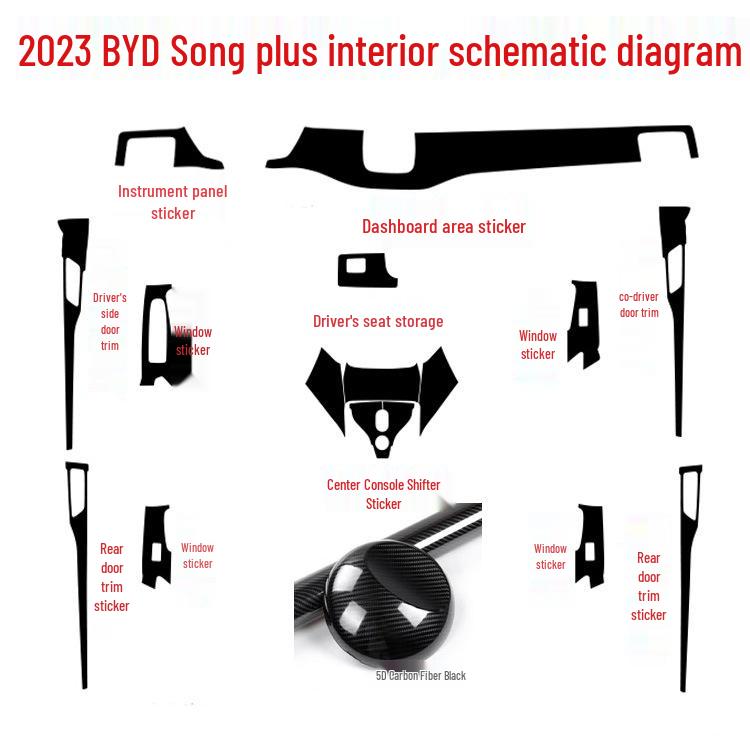 2023 BYD Song plus interior schematic diagram

Instrument panel sticker

Dashboard area sticker

Driver's side door trim

Window sticker

Driver's seat storage

Window sticker

co-driver door trim

Center Console Shifter Sticker

Rear door trim sticker

Window sticker

Window sticker

Rear door trim sticker

5D Carbon Fiber Black