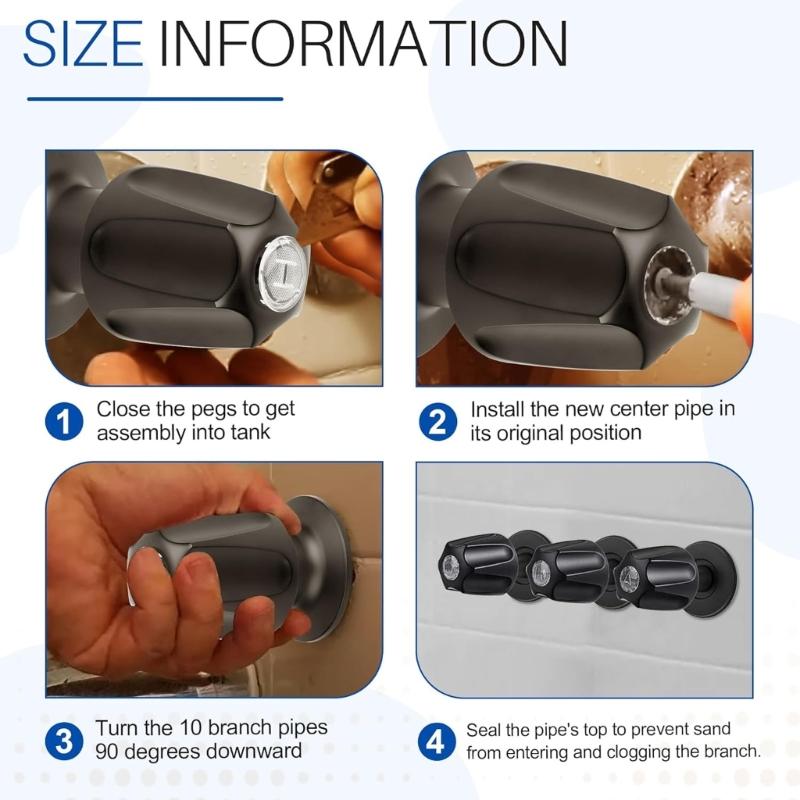 SIZE INFORMATION

1 Close the pegs to get assembly into tank

2 Install the new center pipe in its original position

3 Turn the 10 branch pipes 90 degrees downward

4 Seal the pipe's top to prevent sand from entering and clogging the branch.