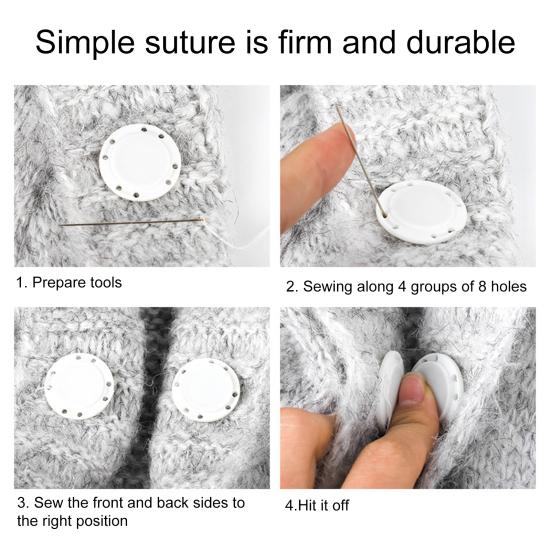 Simple suture is firm and durable

1. Prepare tools

2. Sewing along 4 groups of 8 holes

3. Sew the front and back sides to the right position

4.Hit it off