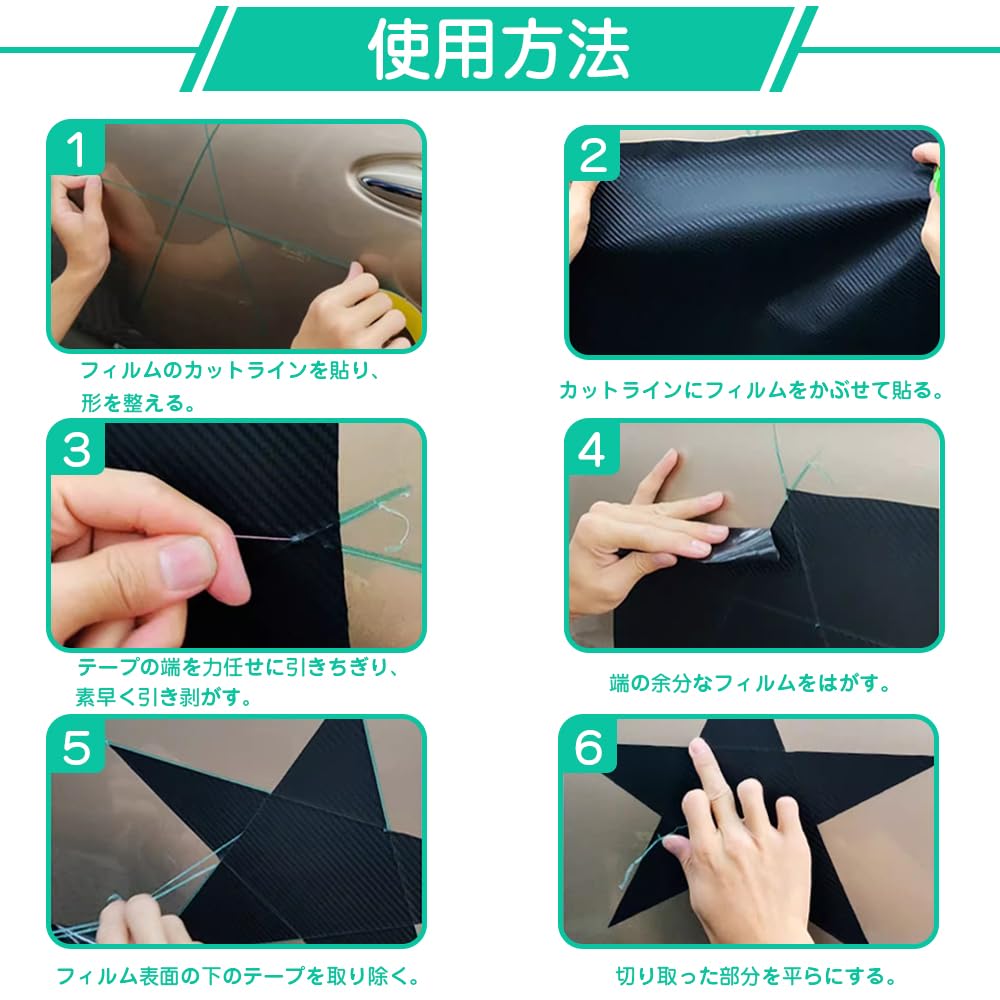 使用方法

1

フィルムのカットラインを貼り、形を整える。

2

カットラインにフィルムをかぶせて貼る。

3

テープの端を力任せに引きちぎり、素早く引き剥がす。

4

端の余分なフィルムをはがす。

5

フィルム表面の下のテープを取り除く。

6

切り取った部分を平らにする。