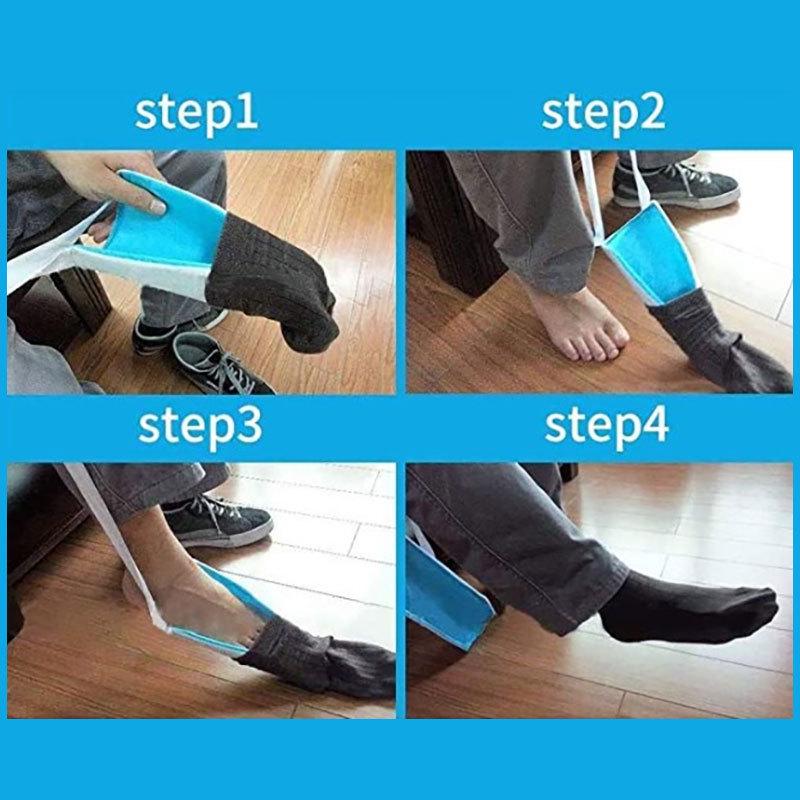 step1

step2

step3

step4