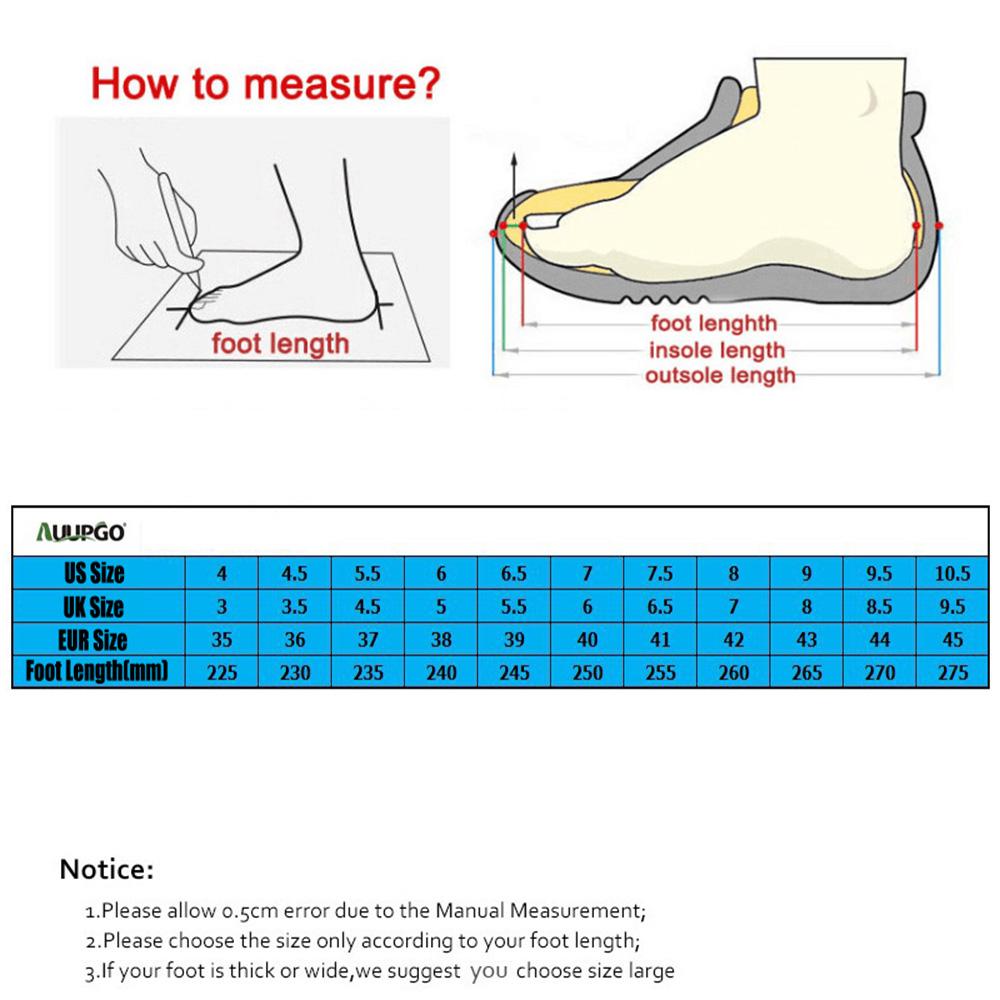 How to measure?

foot length

foot lenghth
insole length
outsole length

AUUPGO

| US Size | 4 | 4.5 | 5.5 | 6 | 6.5 | 7 | 7.5 | 8 | 9 | 9.5 | 10.5 |
|---|---|---|---|---|---|---|---|---|---|---|---|
| UK Size | 3 | 3.5 | 4.5 | 5 | 5.5 | 6 | 6.5 | 7 | 8 | 8.5 | 9.5 |
| EUR Size | 35 | 36 | 37 | 38 | 39 | 40 | 41 | 42 | 43 | 44 | 45 |
| Foot Length(mm) | 225 | 230 | 235 | 240 | 245 | 250 | 255 | 260 | 265 | 270 | 275 |

Notice:

1.Please allow 0.5cm error due to the Manual Measurement;
2.Please choose the size only according to your foot length;
3.If your foot is thick or wide,we suggest you choose size large