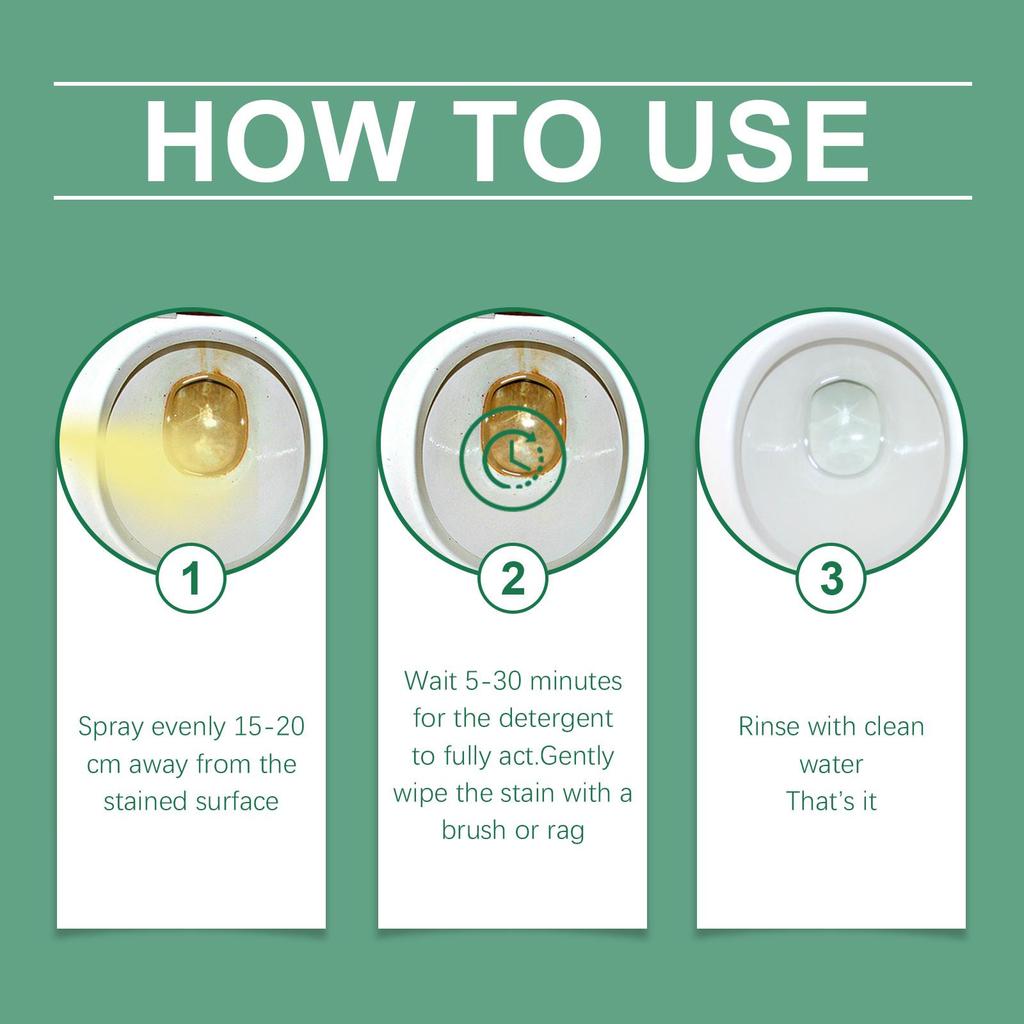 HOW TO USE

1

Spray evenly 15-20 cm away from the stained surface

2

Wait 5-30 minutes for the detergent to fully act.Gently wipe the stain with a brush or rag

3

Rinse with clean water
That's it