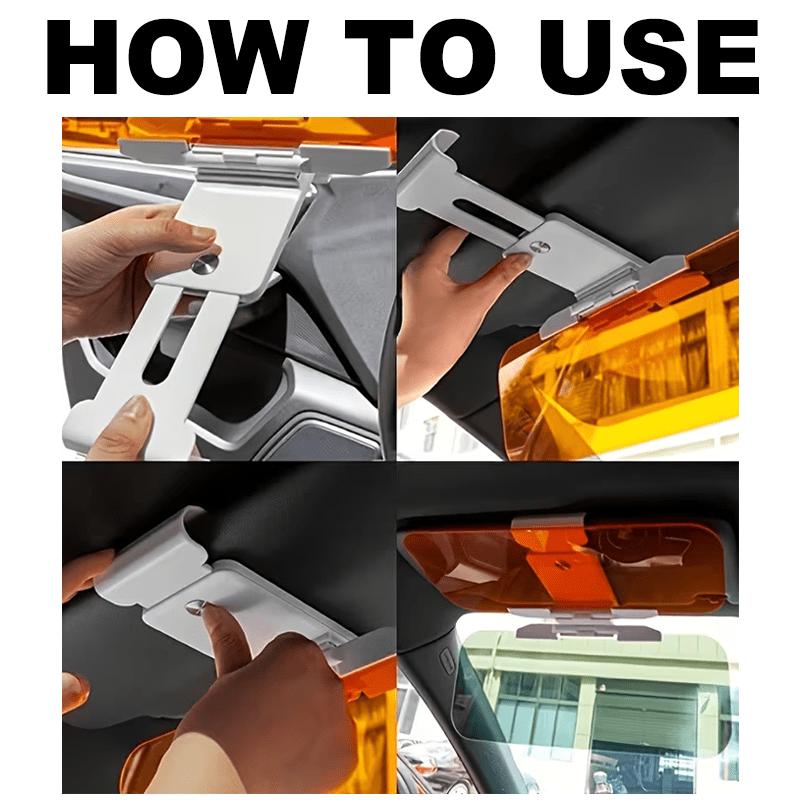 HOW TO USE