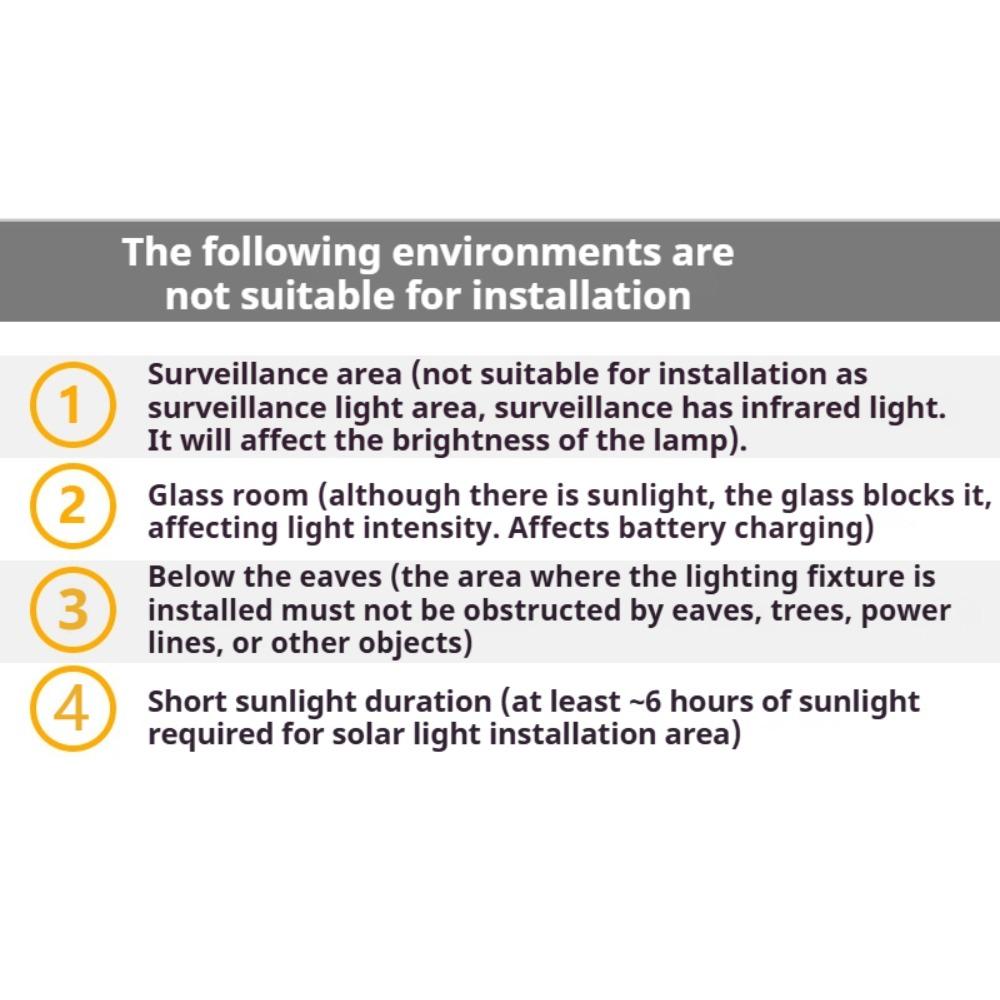 The following environments are not suitable for installation

1 Surveillance area (not suitable for installation as surveillance light area, surveillance has infrared light. It will affect the brightness of the lamp).

2 Glass room (although there is sunlight, the glass blocks it, affecting light intensity. Affects battery charging)

3 Below the eaves (the area where the lighting fixture is installed must not be obstructed by eaves, trees, power lines, or other objects)

4 Short sunlight duration (at least ~6 hours of sunlight required for solar light installation area)