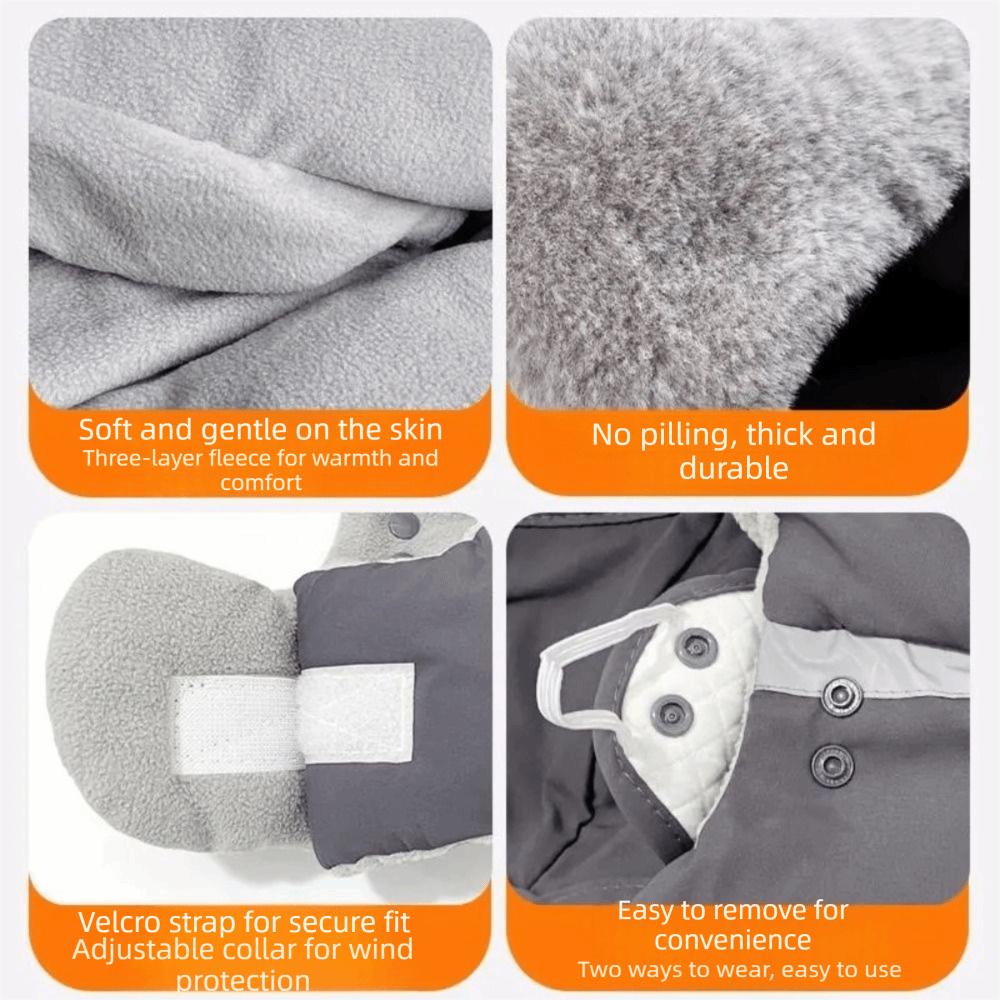 Soft and gentle on the skin
Three-layer fleece for warmth and comfort

No pilling, thick and durable

Velcro strap for secure fit
Adjustable collar for wind protection

Easy to remove for convenience
Two ways to wear, easy to use