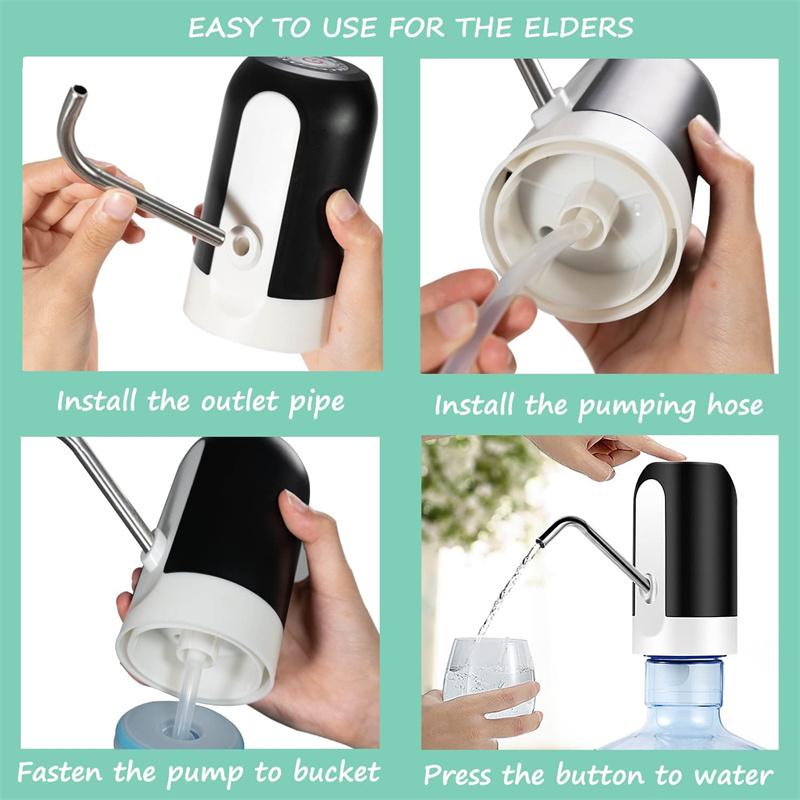 EASY TO USE FOR THE ELDERS

Install the outlet pipe

Install the pumping hose

Fasten the pump to bucket

Press the button to water