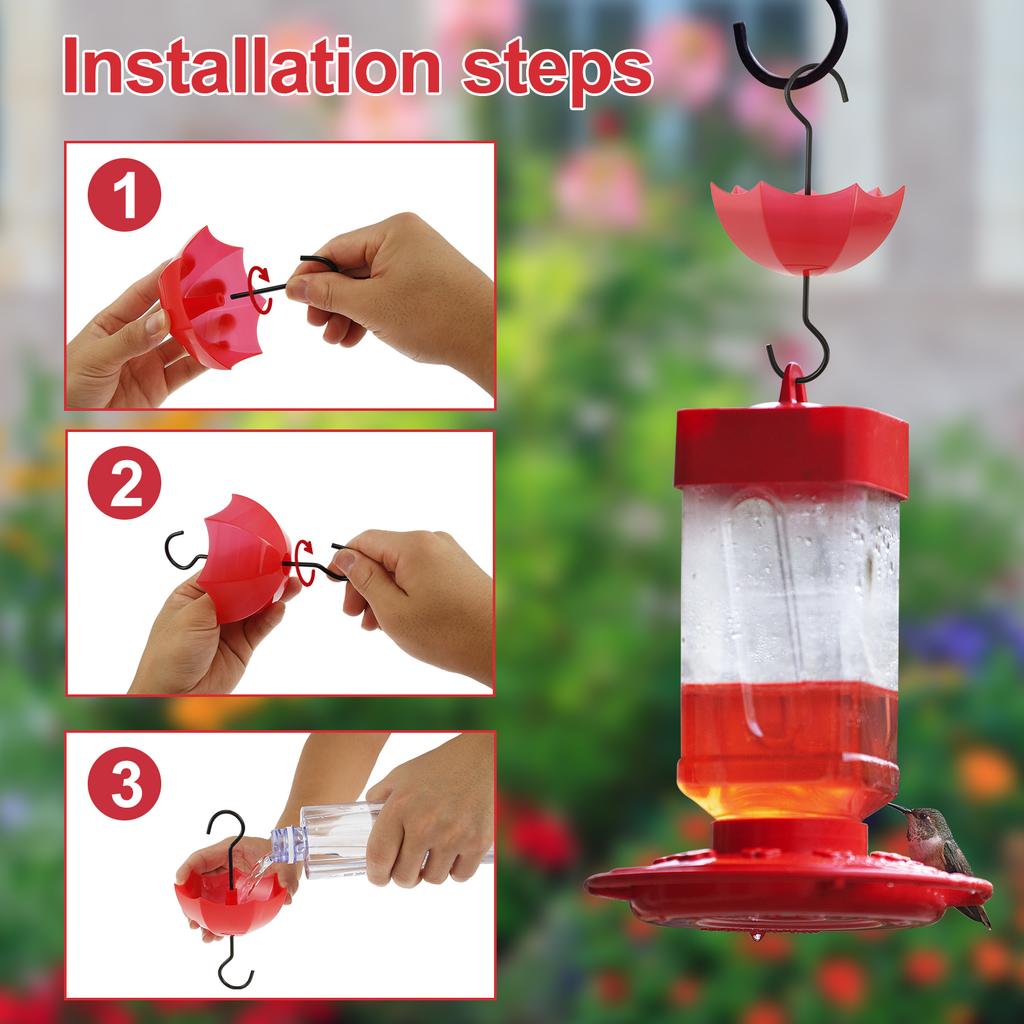 Installation steps

1

2

3