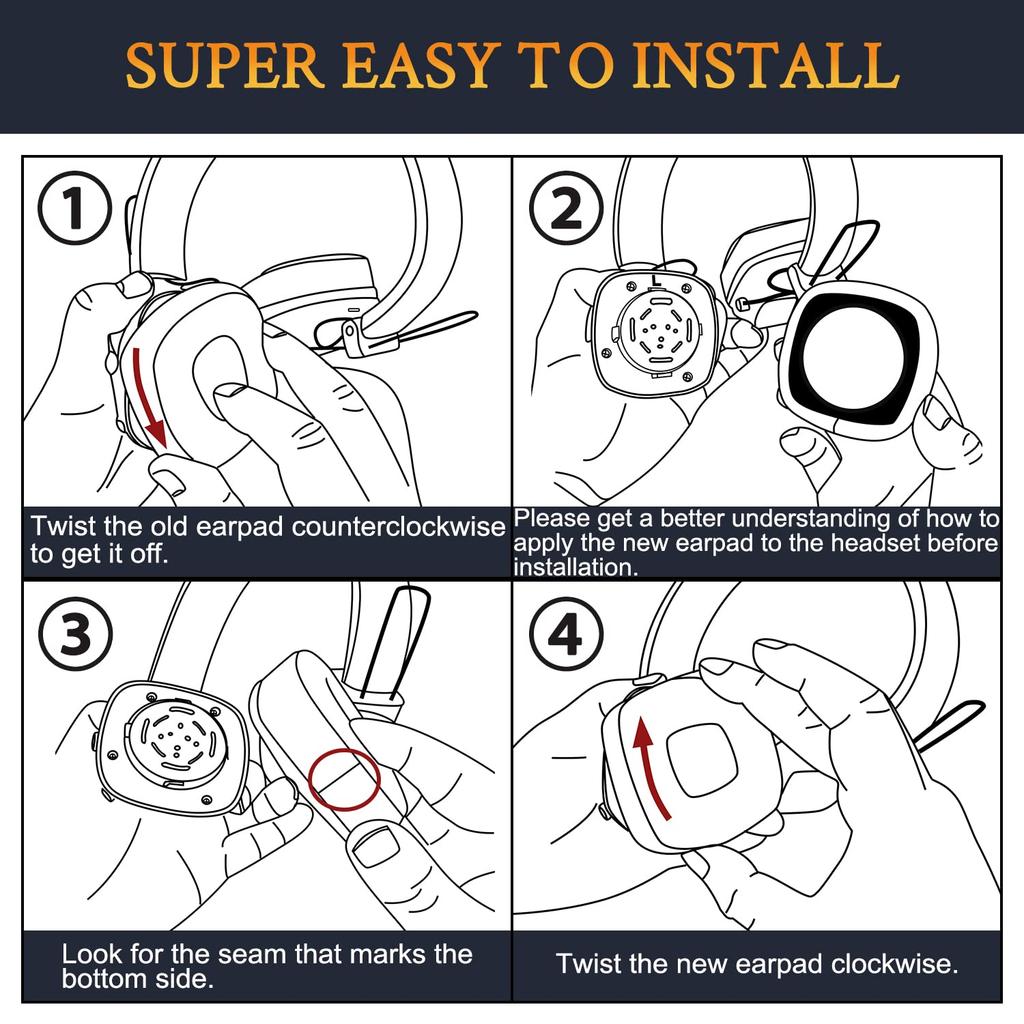 SUPER EASY TO INSTALL

1

Twist the old earpad counterclockwise to get it off.

2

L

Please get a better understanding of how to apply the new earpad to the headset before installation.

3

Look for the seam that marks the bottom side.

4

Twist the new earpad clockwise.