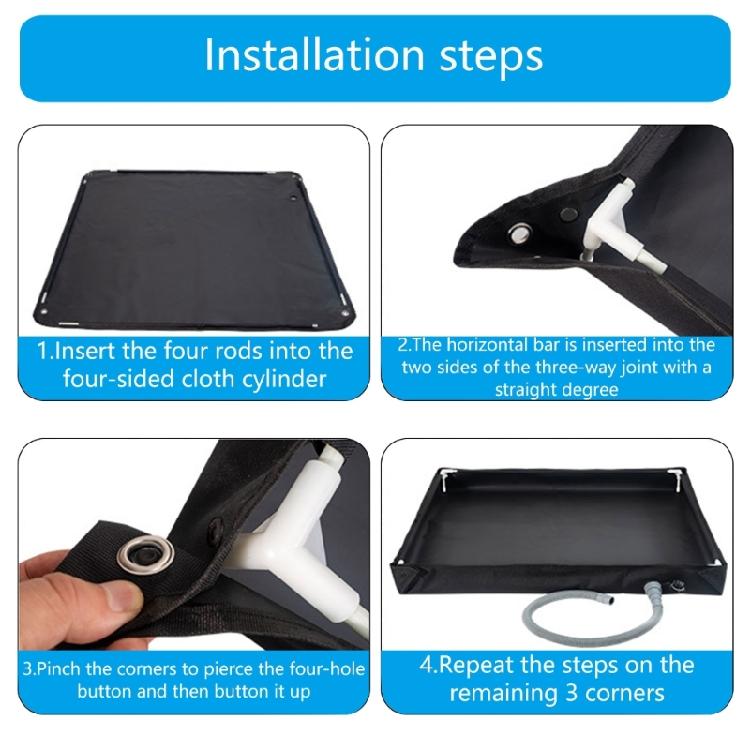 Installation steps

1.Insert the four rods into the four-sided cloth cylinder

2.The horizontal bar is inserted into the two sides of the three-way joint with a straight degree

3.Pinch the corners to pierce the four-hole button and then button it up

4.Repeat the steps on the remaining 3 corners