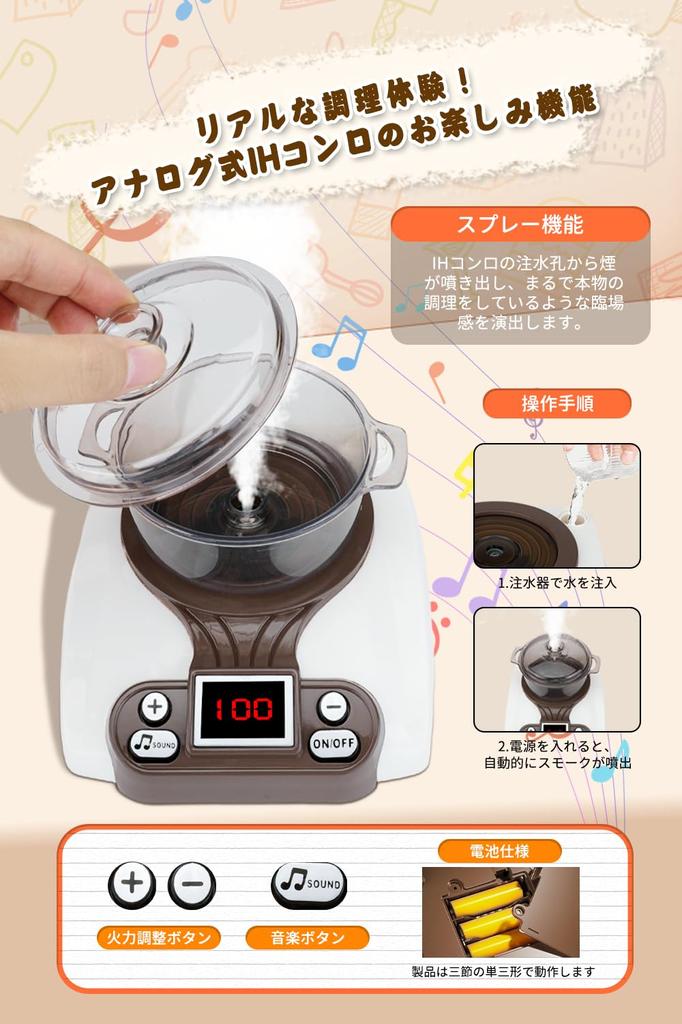 リアルな調理体験！
アナログ式IHコンロのお楽しみ機能

スプレー機能

IHコンロの注水孔から煙が噴き出し、まるで本物の調理をしているような臨場感を演出します。

操作手順

1.注水器で水を注入

2.電源を入れると、自動的にスモークが噴出

+
100
−
SOUND
ON/OFF

+ −
SOUND
火力調整ボタン
音楽ボタン

電池仕様

製品は三節の単三形で動作します