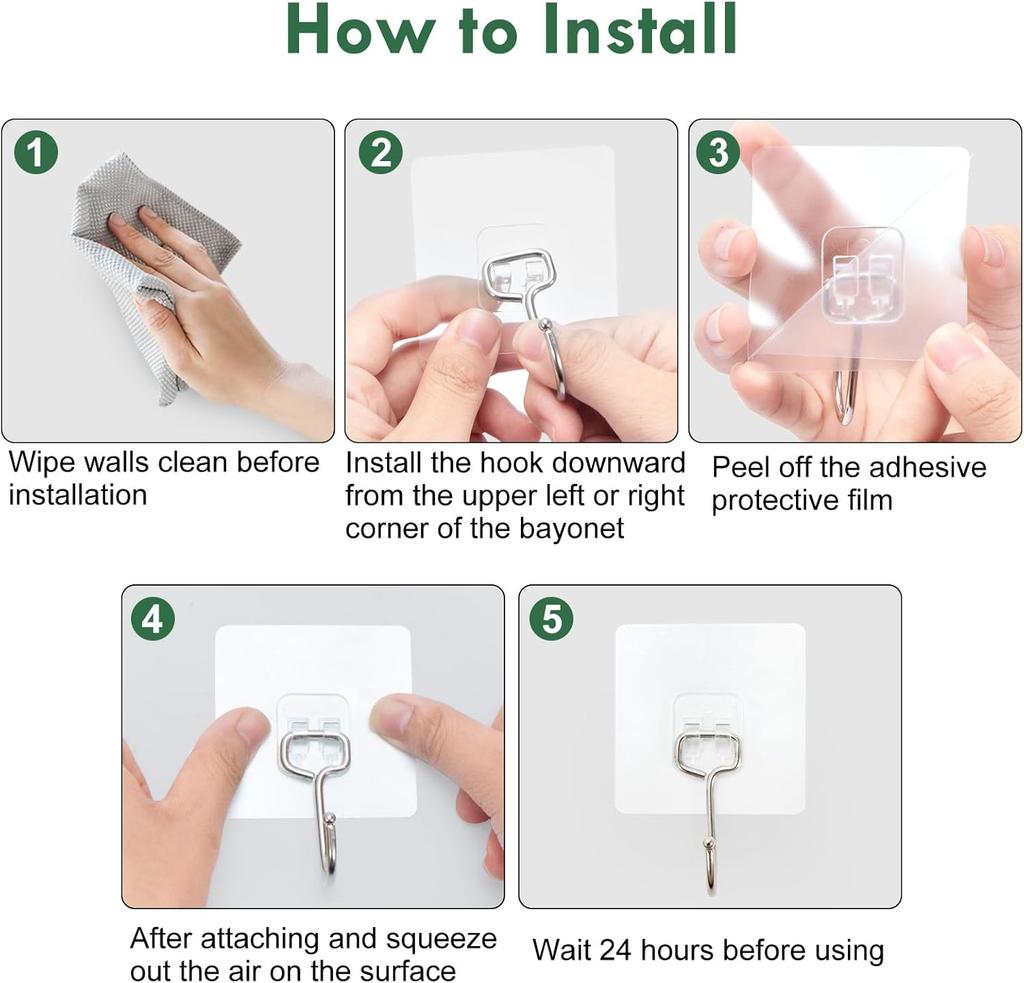 How to Install

1

Wipe walls clean before installation

2

Install the hook downward from the upper left or right corner of the bayonet

3

Peel off the adhesive protective film

4

After attaching and squeeze out the air on the surface

5

Wait 24 hours before using