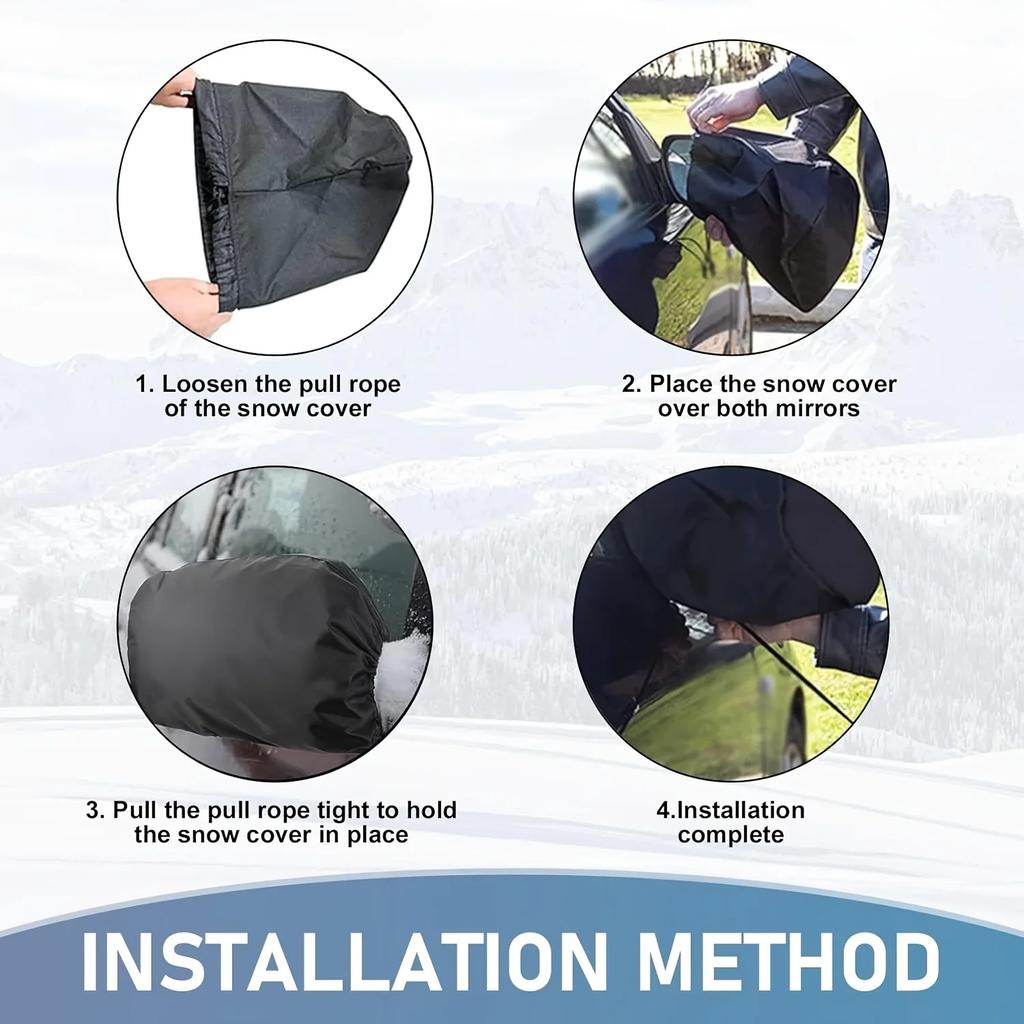 1. Loosen the pull rope of the snow cover

2. Place the snow cover over both mirrors

3. Pull the pull rope tight to hold the snow cover in place

4.Installation complete

INSTALLATION METHOD