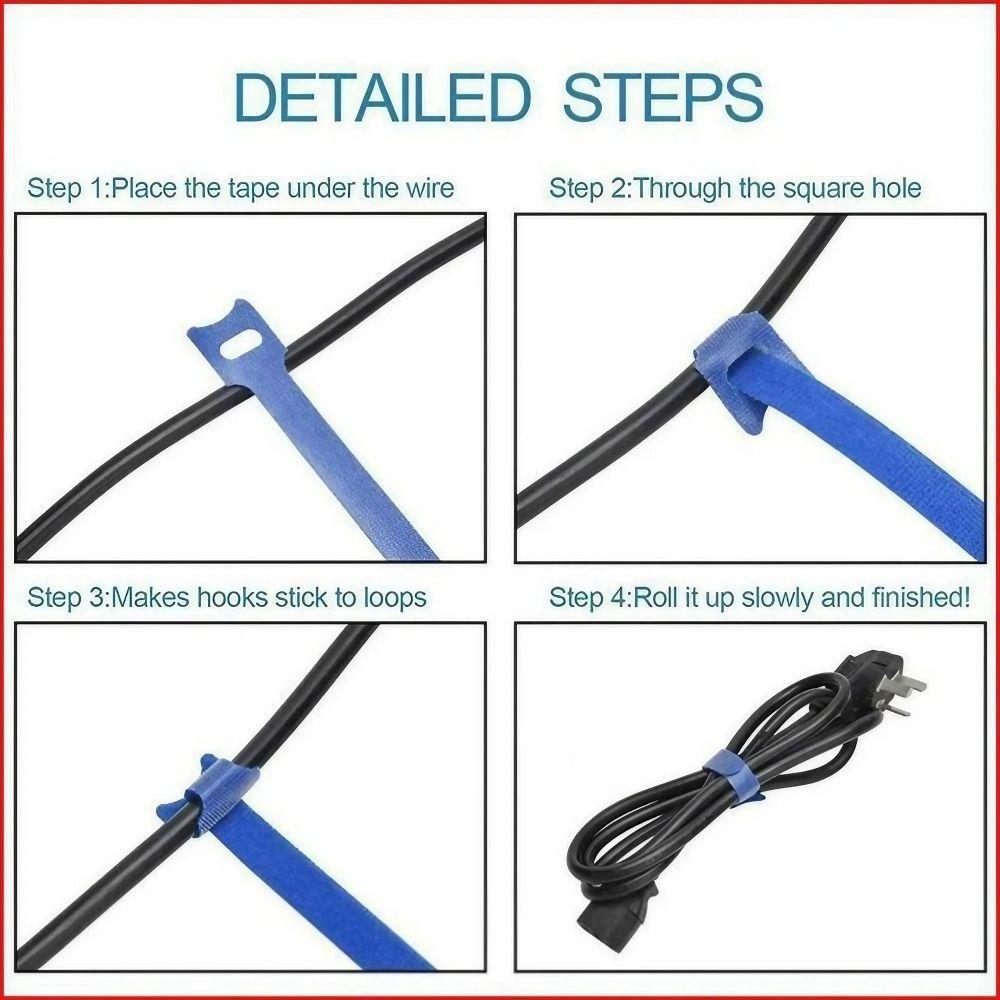 DETAILED STEPS

Step 1:Place the tape under the wire

Step 2:Through the square hole

Step 3:Makes hooks stick to loops

Step 4:Roll it up slowly and finished!