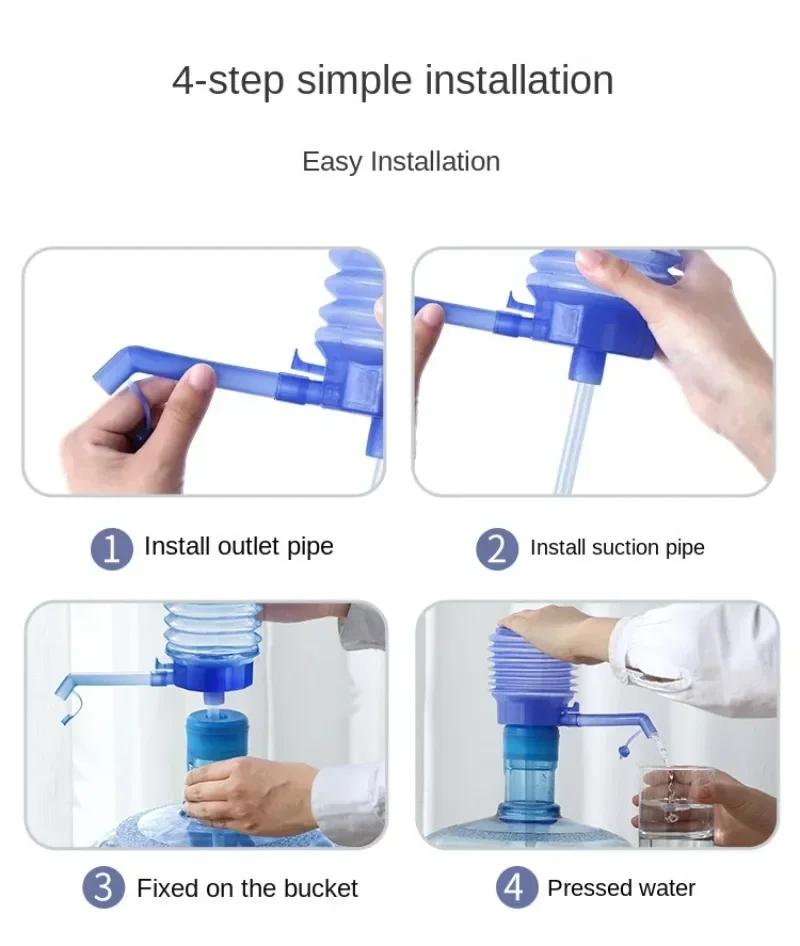 4-step simple installation

Easy Installation

1 Install outlet pipe

2 Install suction pipe

3 Fixed on the bucket

4 Pressed water